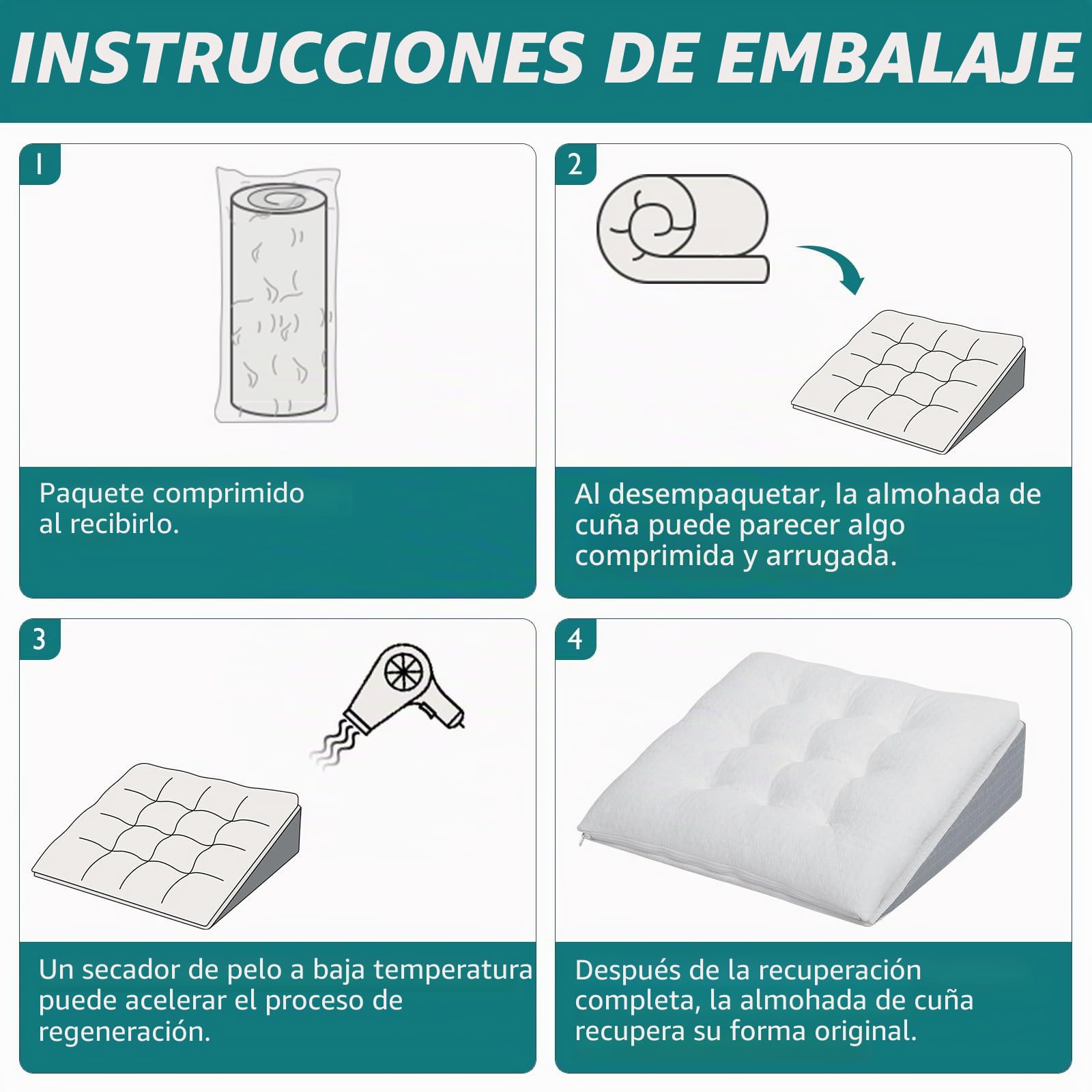 INSTRUCCIONES DE EMBALAJE

1

Paquete comprimido al recibirlo.

2

Al desempaquetar, la almohada de cuña puede parecer algo comprimida y arrugada.

3

Un secador de pelo a baja temperatura puede acelerar el proceso de regeneración.

4

Después de la recuperación completa, la almohada de cuña recupera su forma original.