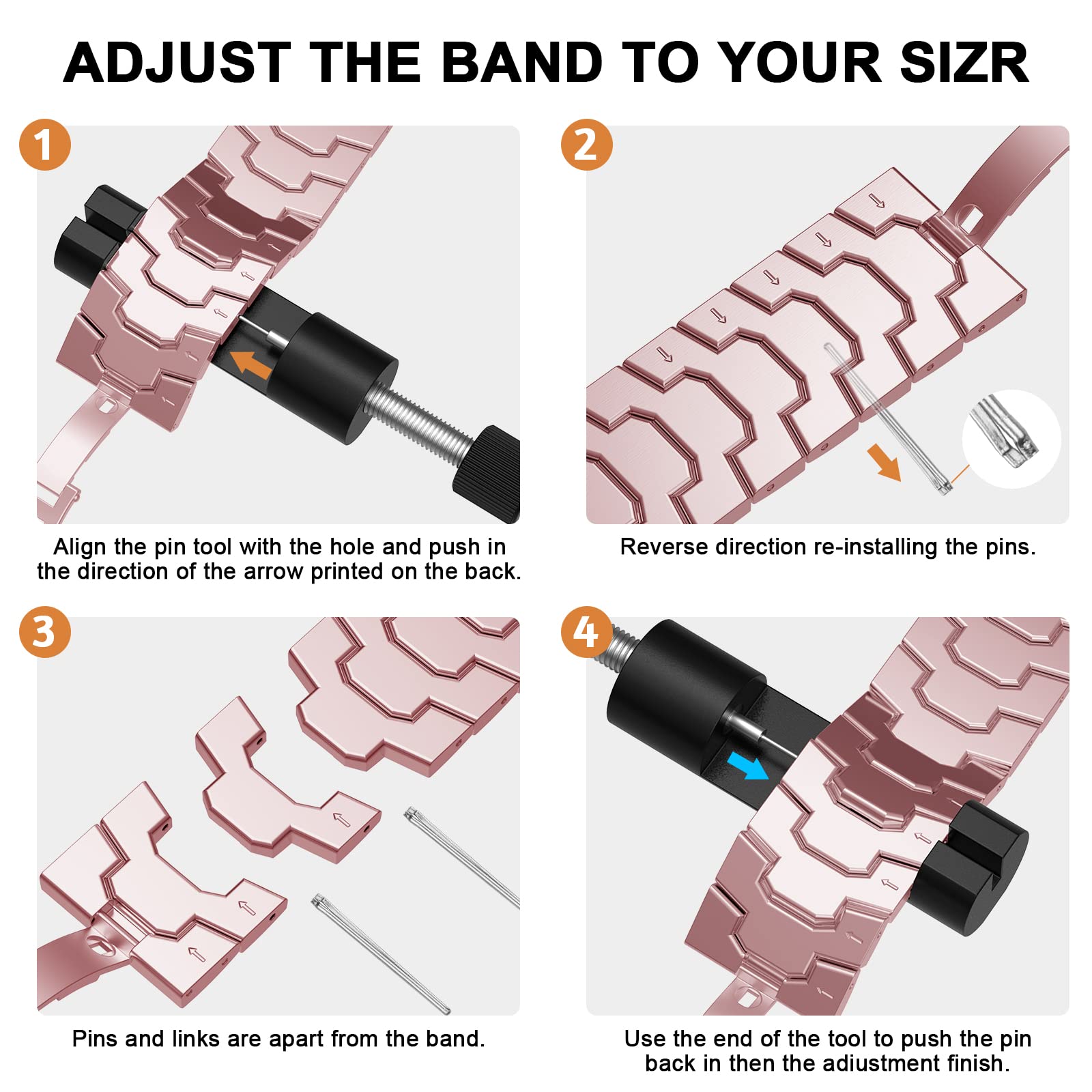 ADJUST THE BAND TO YOUR SIZR

1

Align the pin tool with the hole and push in the direction of the arrow printed on the back.

2

Reverse direction re-installing the pins.

3

Pins and links are apart from the band.

4

Use the end of the tool to push the pin back in then the adiustment finish.