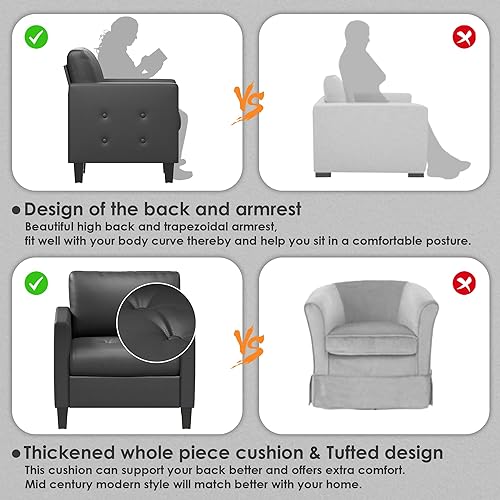 VS

●Design of the back and armrest
Beautiful high back and trapezoidal armrest, fit well with your body curve thereby and help you sit in a comfortable posture.

VS

●Thickened whole piece cushion & Tufted design
This cushion can support your back better and offers extra comfort. Mid century modern style will match better with your home.