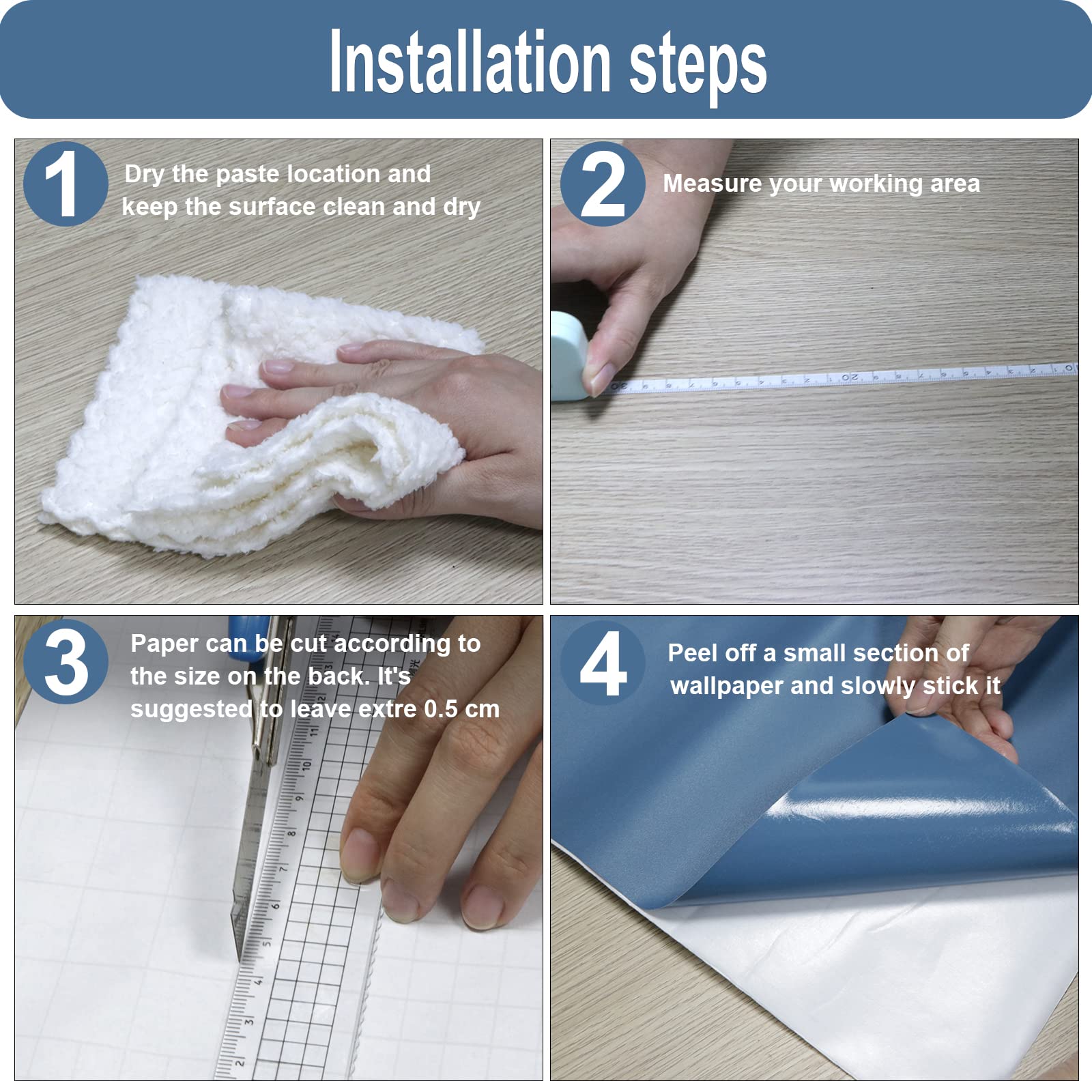 Installation steps

1 Dry the paste location and keep the surface clean and dry

2 Measure your working area

3 Paper can be cut according to the size on the back. It's suggested to leave extre 0.5 cm

4 Peel off a small section of wallpaper and slowly stick it