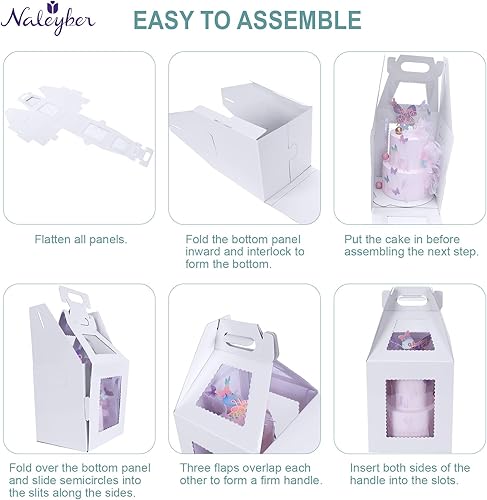 Naleyber

EASY TO ASSEMBLE

Flatten all panels.

Fold the bottom panel inward and interlock to form the bottom.

Put the cake in before assembling the next step.

Fold over the bottom panel and slide semicircles into the slits along the sides.

Three flaps overlap each other to form a firm handle.

Insert both sides of the handle into the slots.