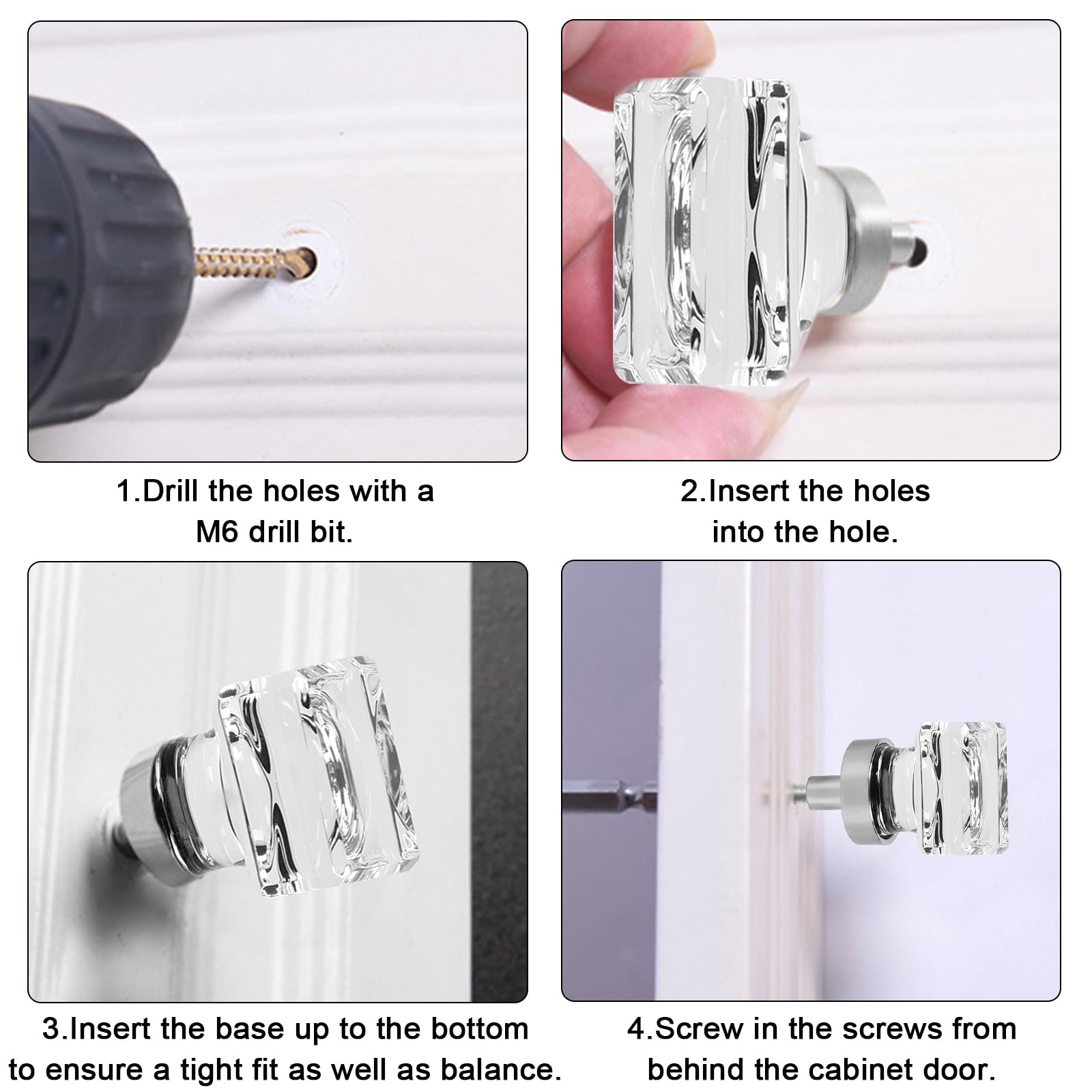 1.Drill the holes with a M6 drill bit.

2.Insert the holes into the hole.

3.Insert the base up to the bottom to ensure a tight fit as well as balance.

4.Screw in the screws from behind the cabinet door.