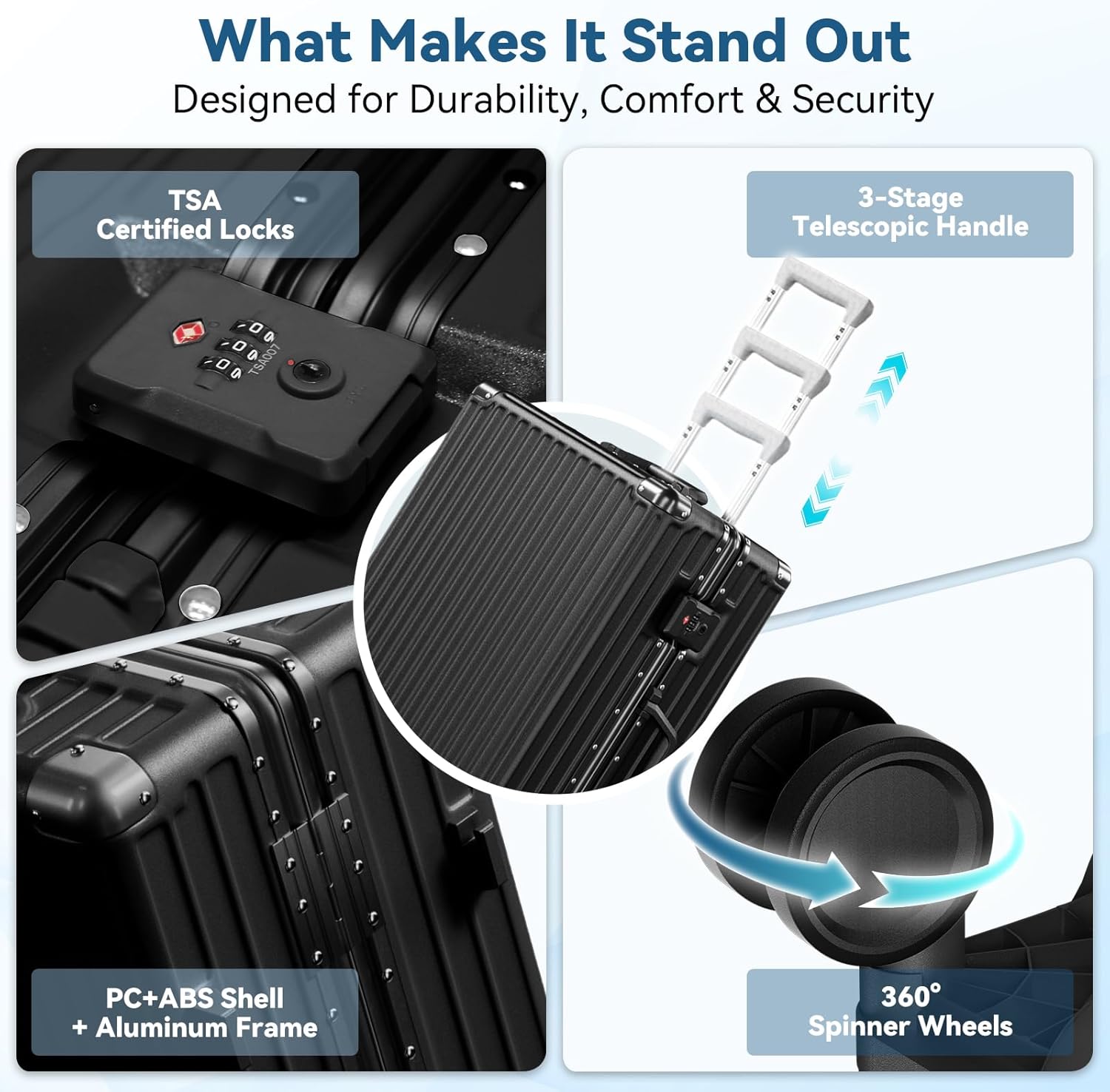 What Makes It Stand Out

Designed for Durability, Comfort & Security

TSA
Certified Locks

TSA007

3-Stage
Telescopic Handle

PC+ABS Shell
+ Aluminum Frame

360°
Spinner Wheels