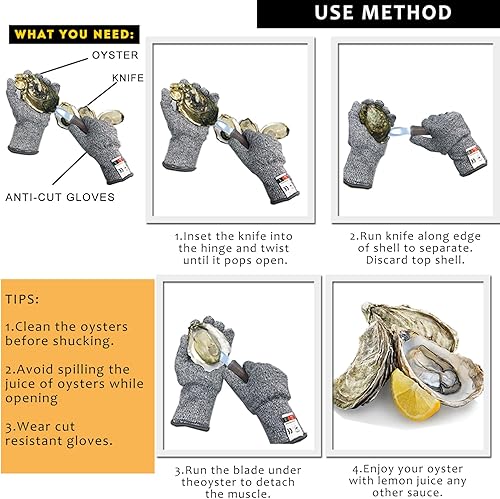 USE METHOD

WHAT YOU NEED:

OYSTER

KNIFE

ANTI-CUT GLOVES

1.Inset the knife into the hinge and twist until it pops open.

2.Run knife along edge of shell to separate. Discard top shell.

TIPS:

1.Clean the oysters before shucking.

2.Avoid spilling the juice of oysters while opening

3.Wear cut resistant gloves.

3.Run the blade under theoyster to detach the muscle.

4.Enjoy your oyster with lemon juice any other sauce.