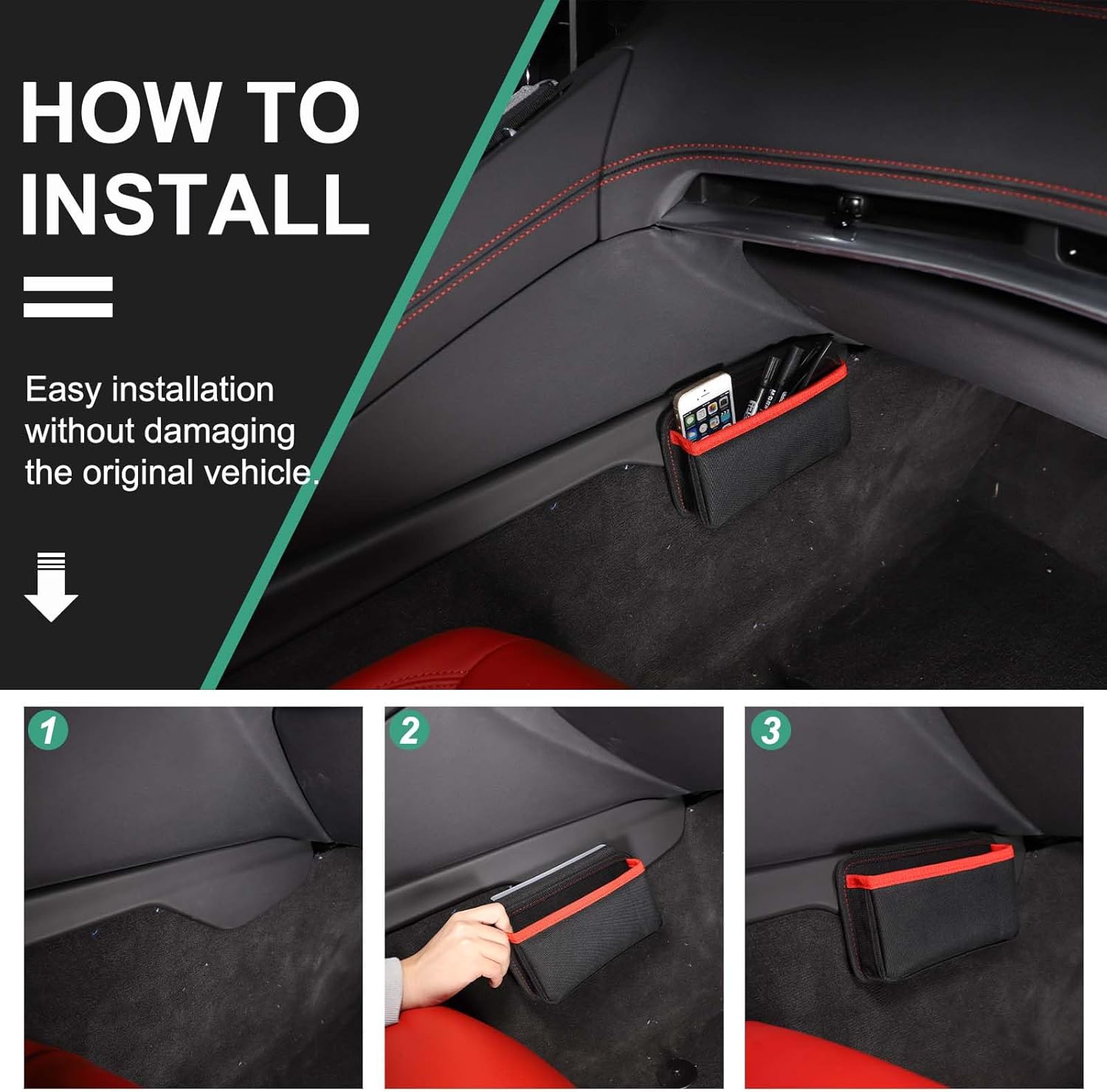 HOW TO INSTALL

Easy installation without damaging the original vehicle.

1

2

3