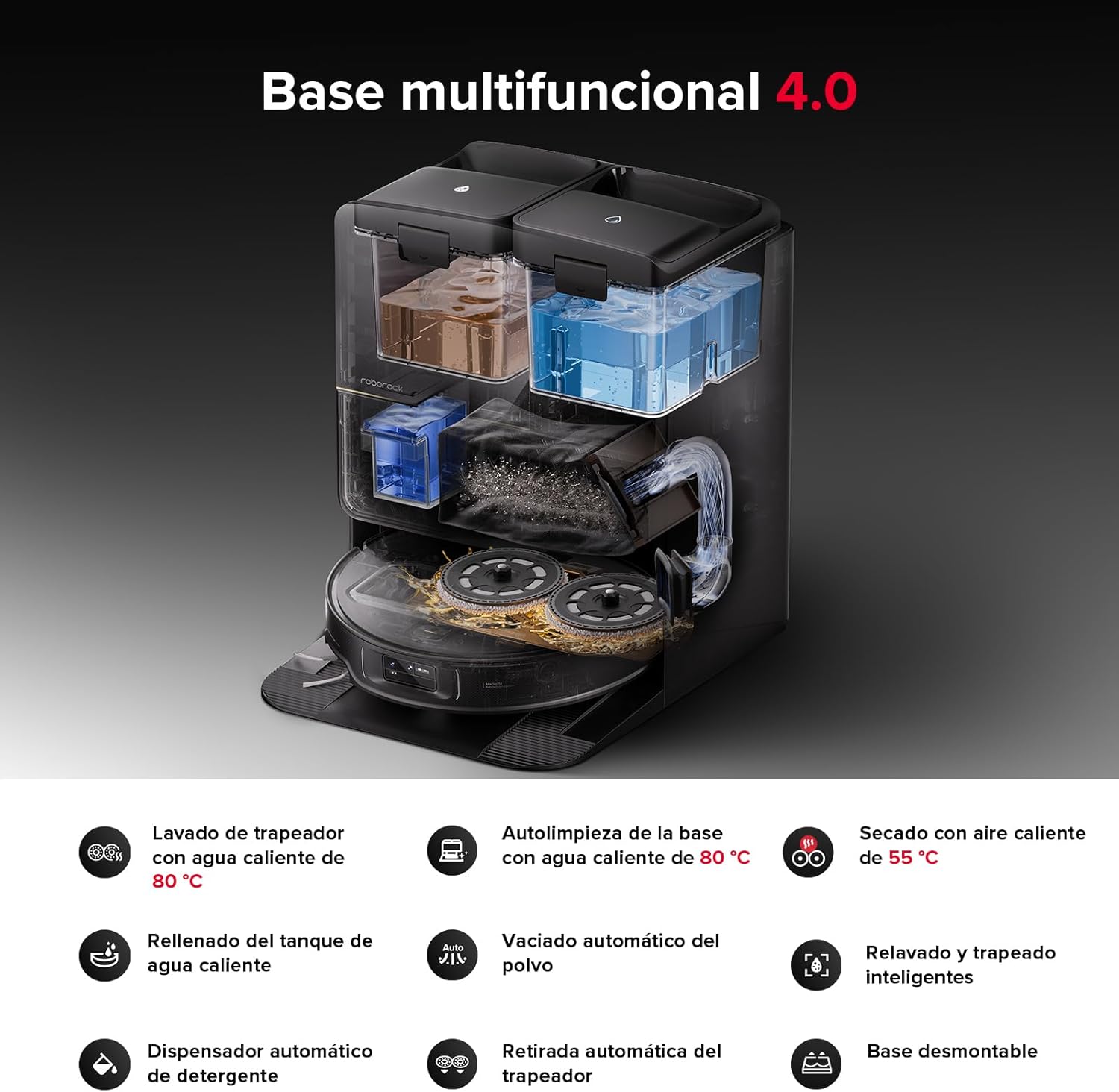 Base multifuncional 4.0

roborock

Lavado de trapeador con agua caliente de 80 °C

Autolimpieza de la base con agua caliente de 80 °C

Secado con aire caliente de 55 °C

Rellenado del tanque de agua caliente

Auto

Vaciado automático del polvo

Relavado y trapeado inteligentes

Dispensador automático de detergente

Retirada automática del trapeador

Base desmontable