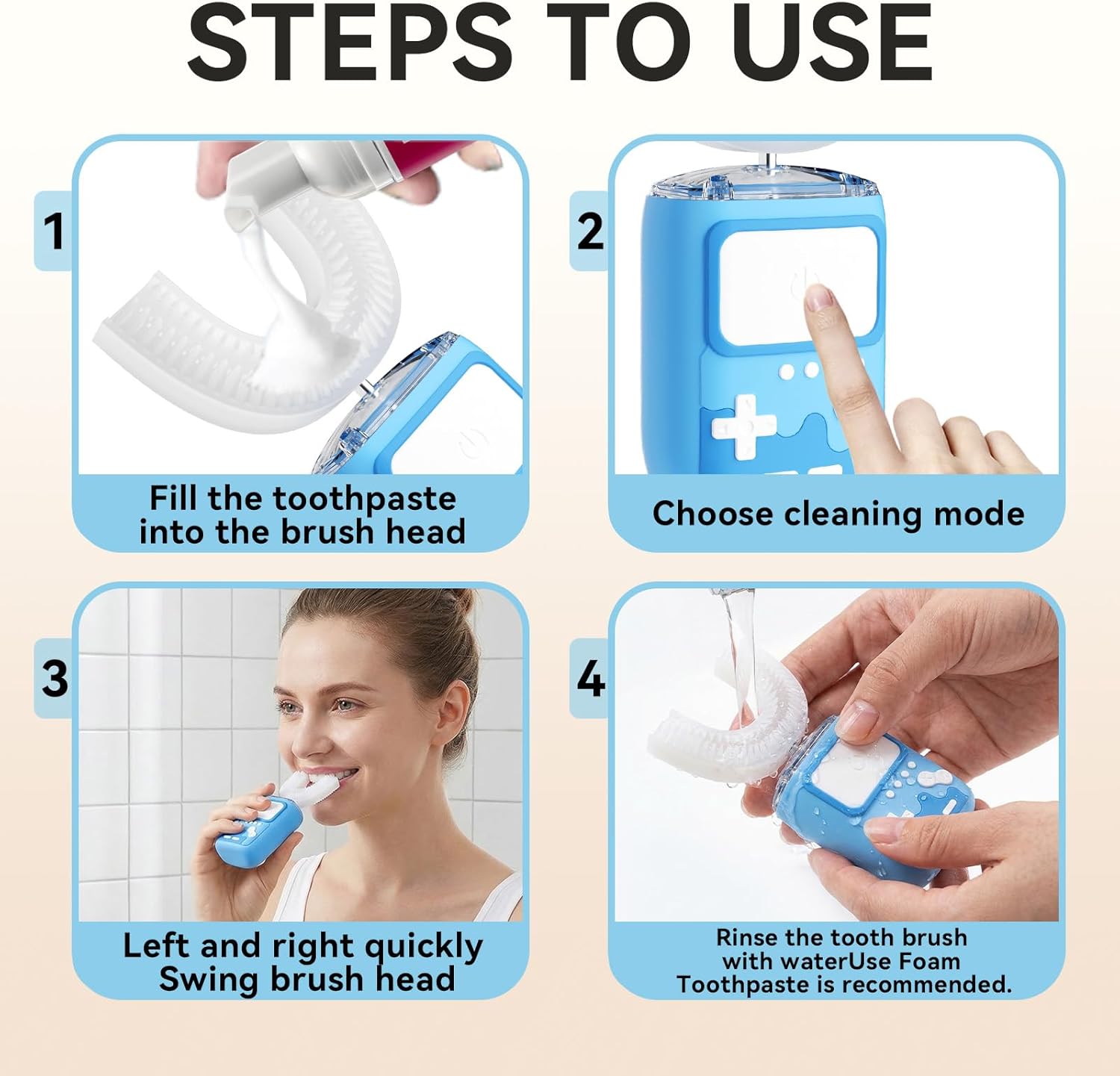 STEPS TO USE

1

Fill the toothpaste into the brush head

2

Choose cleaning mode

3

Left and right quickly Swing brush head

4

Rinse the tooth brush with waterUse Foam Toothpaste is recommended.