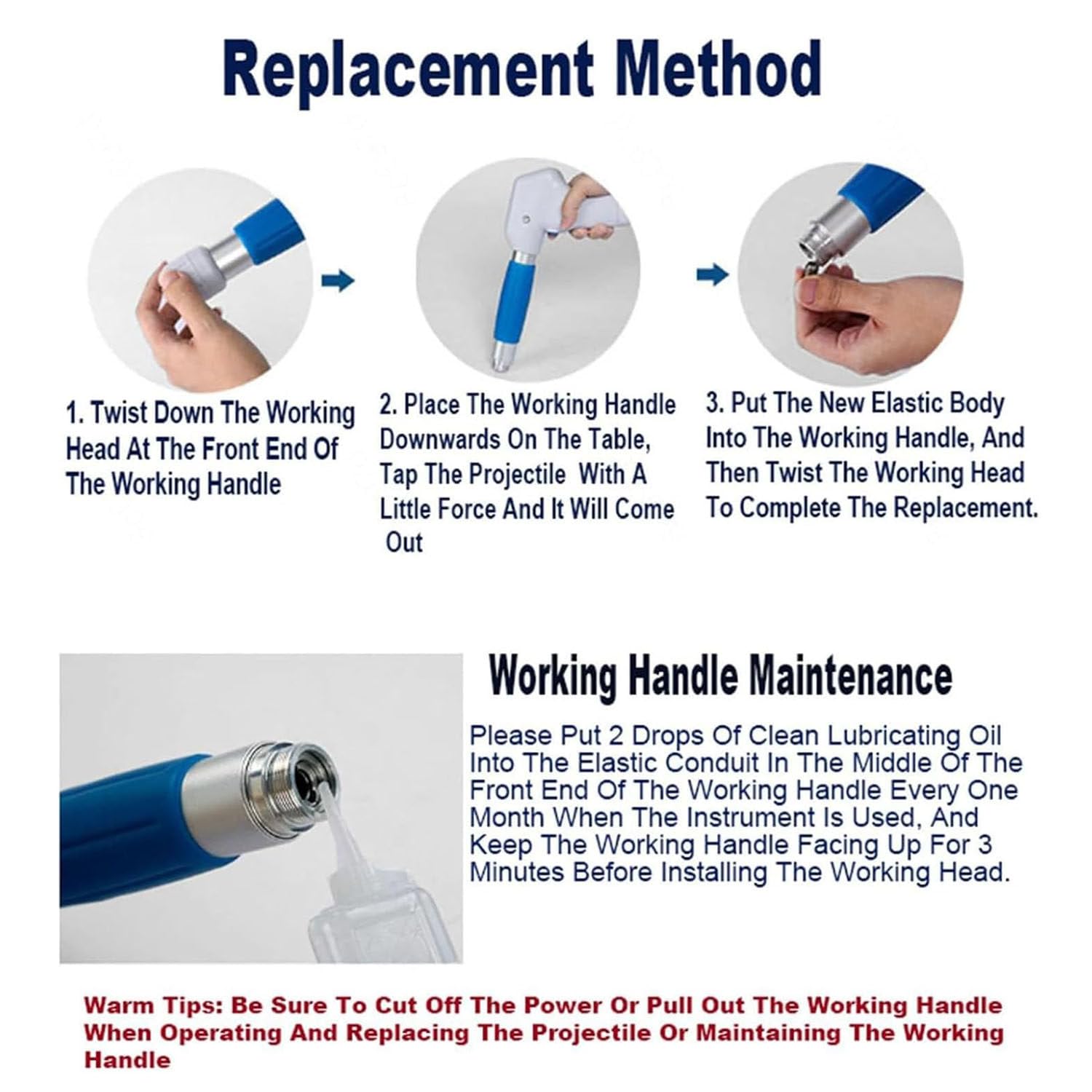 Replacement Method

1. Twist Down The Working Head At The Front End Of The Working Handle

2. Place The Working Handle Downwards On The Table, Tap The Projectile With A Little Force And It Will Come Out

3. Put The New Elastic Body Into The Working Handle, And Then Twist The Working Head To Complete The Replacement.

Working Handle Maintenance

Please Put 2 Drops Of Clean Lubricating Oil Into The Elastic Conduit In The Middle Of The Front End Of The Working Handle Every One Month When The Instrument Is Used, And Keep The Working Handle Facing Up For 3 Minutes Before Installing The Working Head.

Warm Tips: Be Sure To Cut Off The Power Or Pull Out The Working Handle When Operating And Replacing The Projectile Or Maintaining The Working Handle