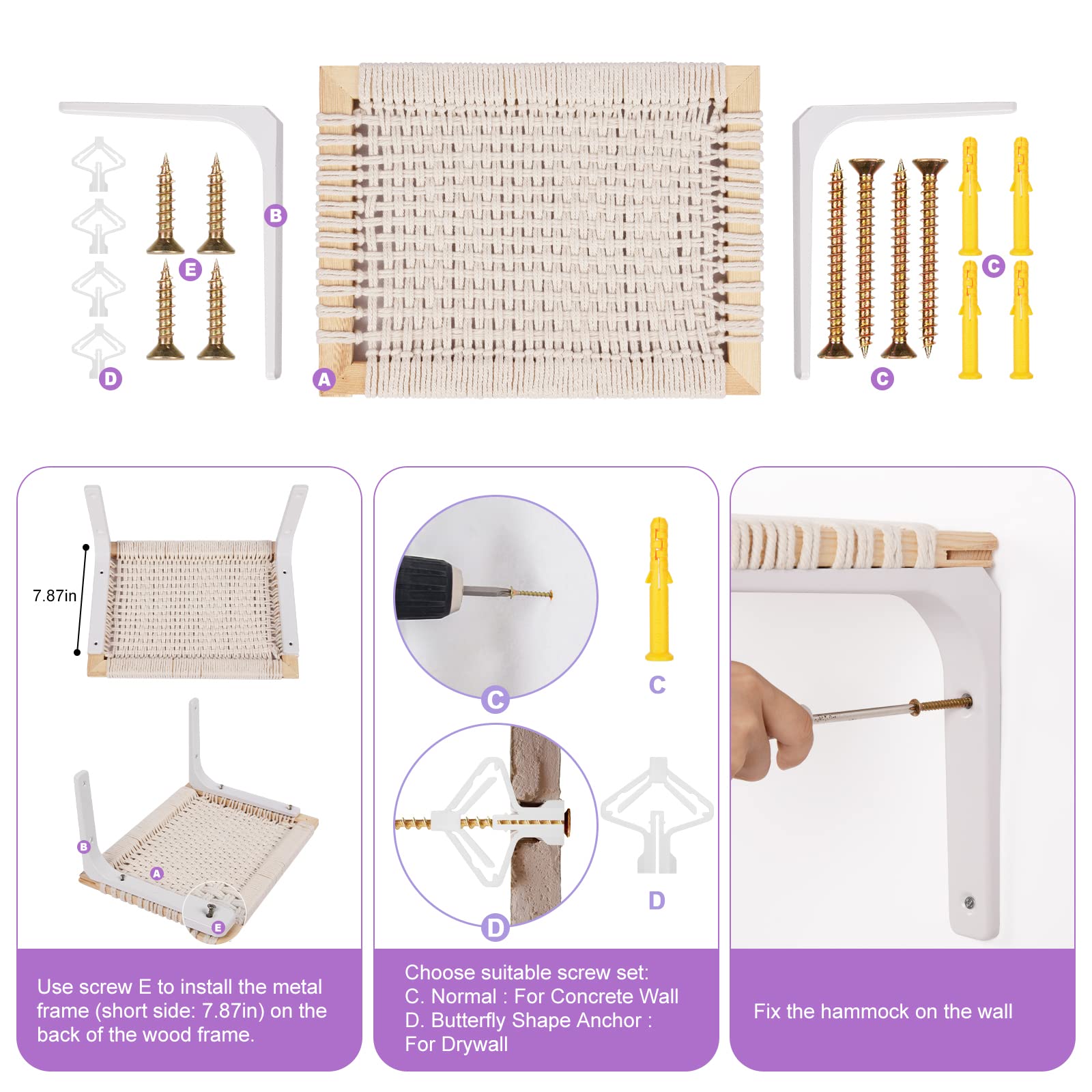 B
E
D
A
C
C

7.87in

B
A
E

Use screw E to install the metal frame (short side: 7.87in) on the back of the wood frame.

C
C
D
D

Choose suitable screw set:
C. Normal : For Concrete Wall
D. Butterfly Shape Anchor : For Drywall

Fix the hammock on the wall