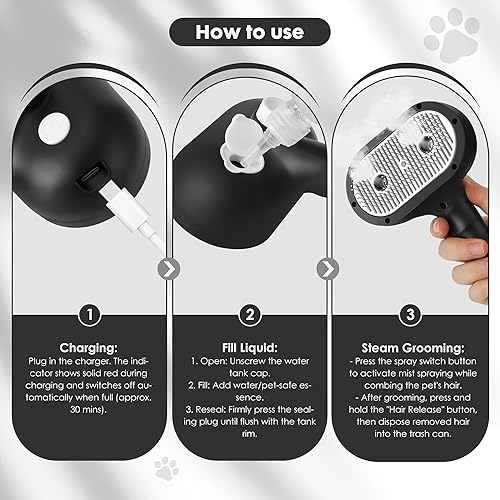 How to use

1

Charging:
Plug in the charger. The indicator shows solid red during charging and switches off automatically when full (approx. 30 mins).

2

Fill Liquid:
1. Open: Unscrew the water tank cap.
2. Fill: Add water/pet-safe essence.
3. Reseal: Firmly press the sealing plug until flush with the tank rim.

3

Steam Grooming:
- Press the spray switch button to activate mist spraying while combing the pet's hair.
- After grooming, press and hold the "Hair Release" button, then dispose removed hair into the trash can.