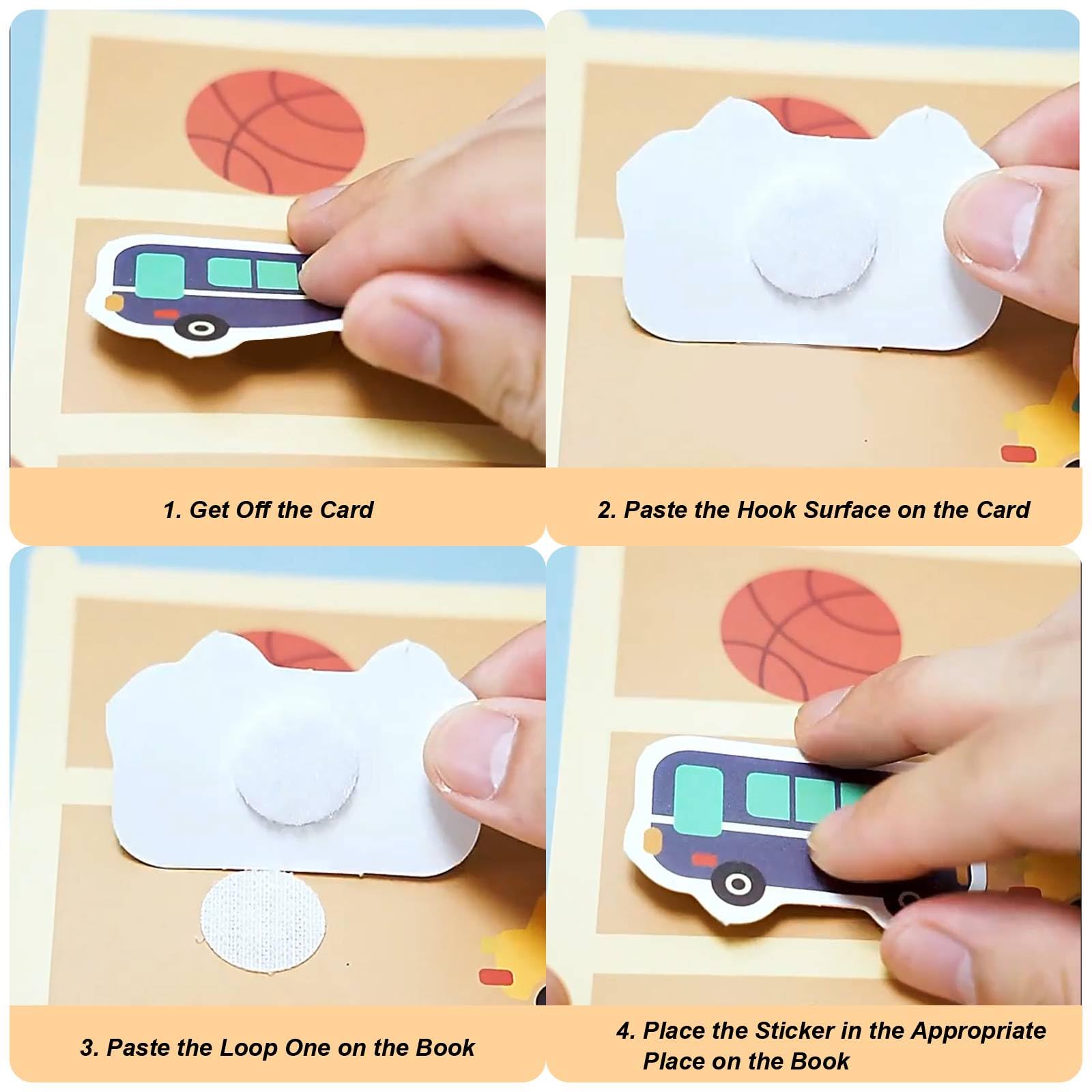 1. Get Off the Card

2. Paste the Hook Surface on the Card

3. Paste the Loop One on the Book

4. Place the Sticker in the Appropriate Place on the Book