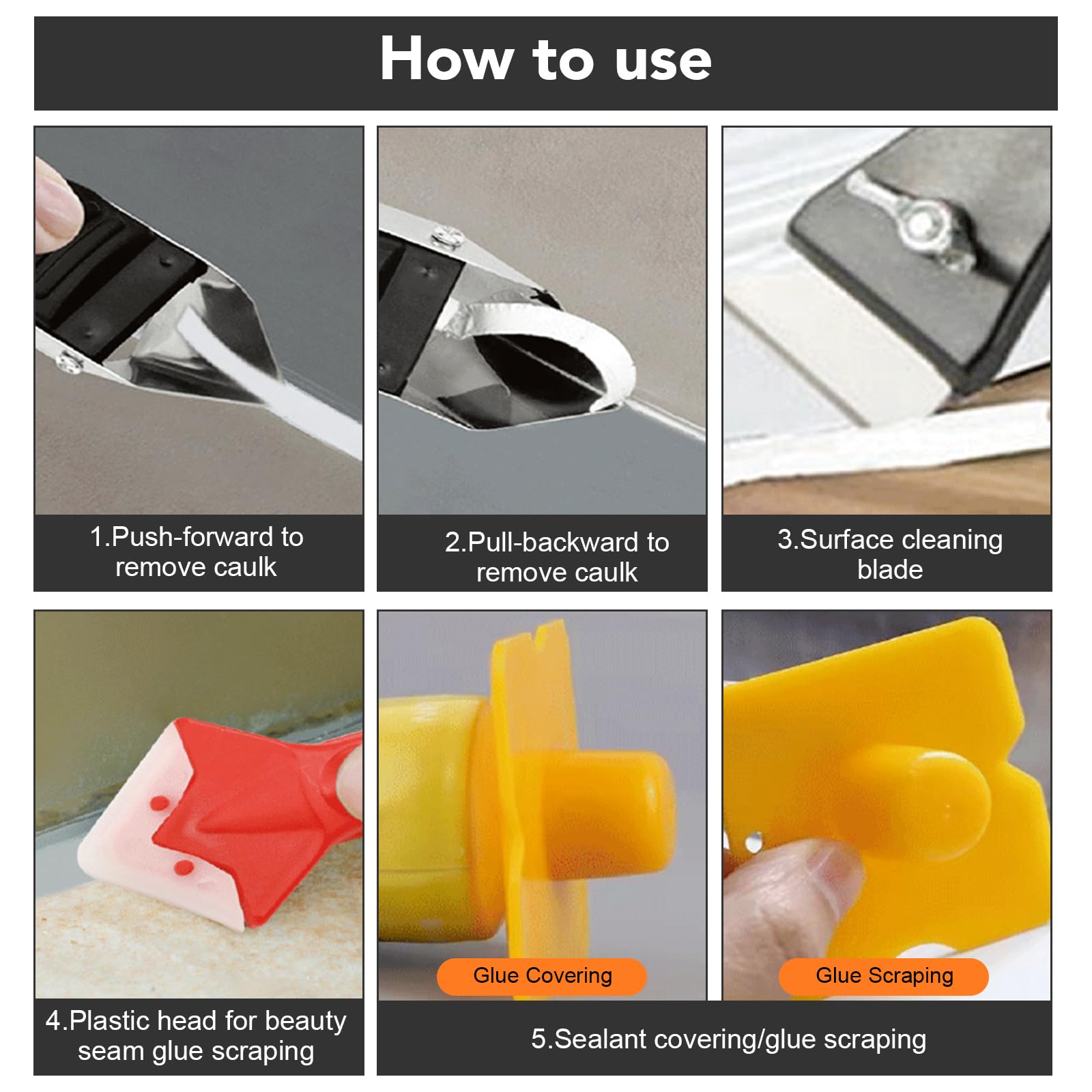 How to use

1.Push-forward to remove caulk

2.Pull-backward to remove caulk

3.Surface cleaning blade

4.Plastic head for beauty seam glue scraping

Glue Covering

Glue Scraping

5.Sealant covering/glue scraping