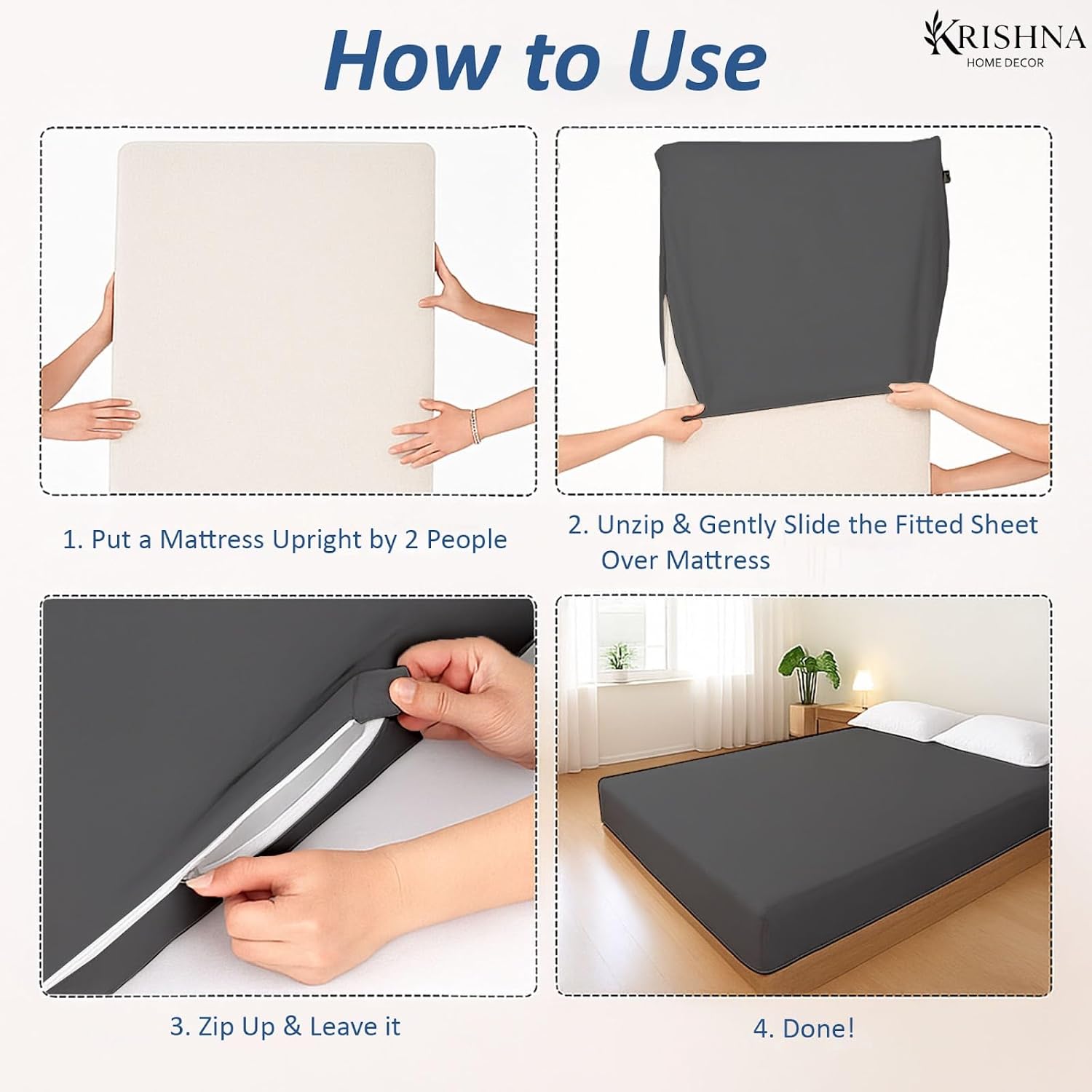 How to Use

KRISHNA
HOME DECOR

1. Put a Mattress Upright by 2 People

2. Unzip & Gently Slide the Fitted Sheet Over Mattress

3. Zip Up & Leave it

4. Done!