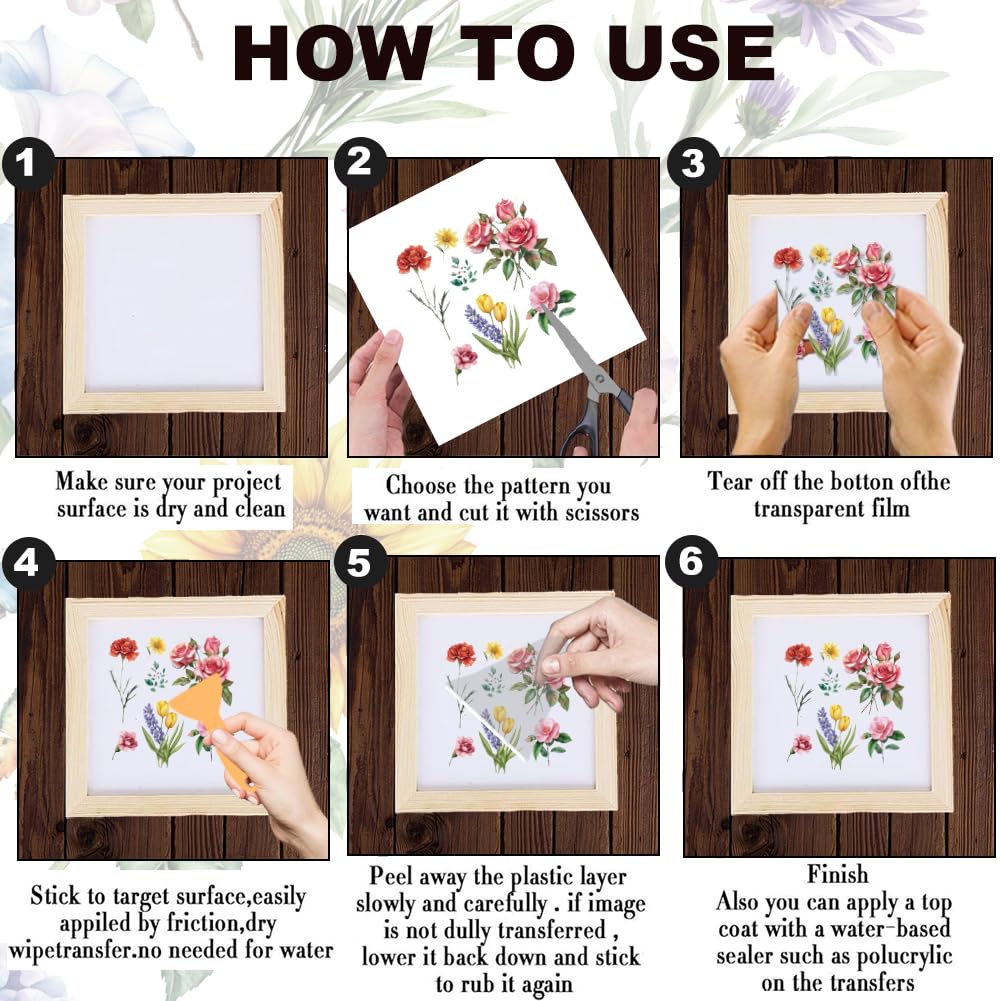 HOW TO USE

1

Make sure your project surface is dry and clean

2

Choose the pattern you want and cut it with scissors

3

Tear off the botton ofthe transparent film

4

Stick to target surface,easily appiled by friction,dry wipetransfer.no needed for water

5

Peel away the plastic layer slowly and carefully . if image is not dully transferred , lower it back down and stick to rub it again

6

Finish
Also you can apply a top coat with a water-based sealer such as polucrylic on the transfers