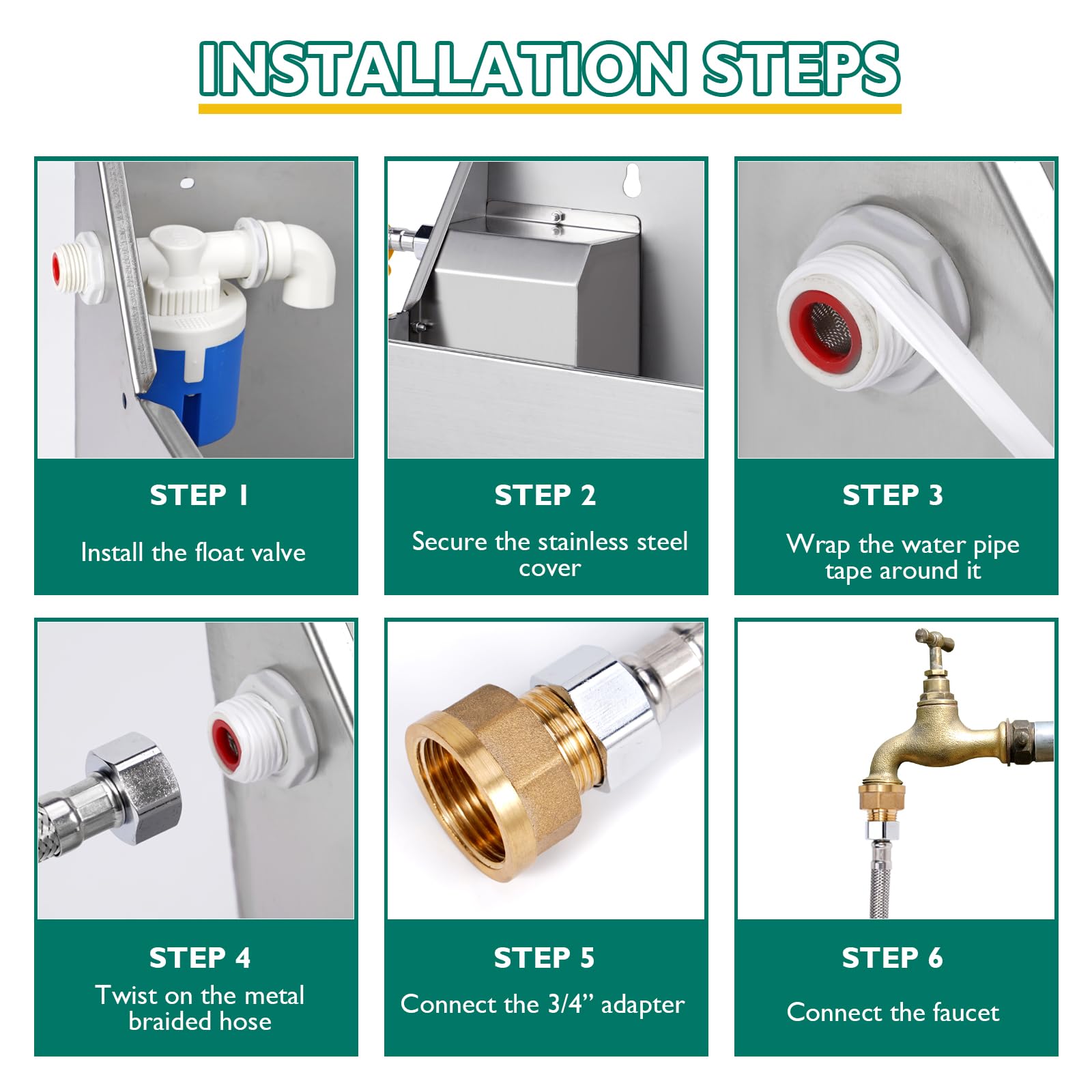 INSTALLATION STEPS

STEP 1
Install the float valve

STEP 2
Secure the stainless steel cover

STEP 3
Wrap the water pipe tape around it

STEP 4
Twist on the metal braided hose

STEP 5
Connect the 3/4” adapter

STEP 6
Connect the faucet