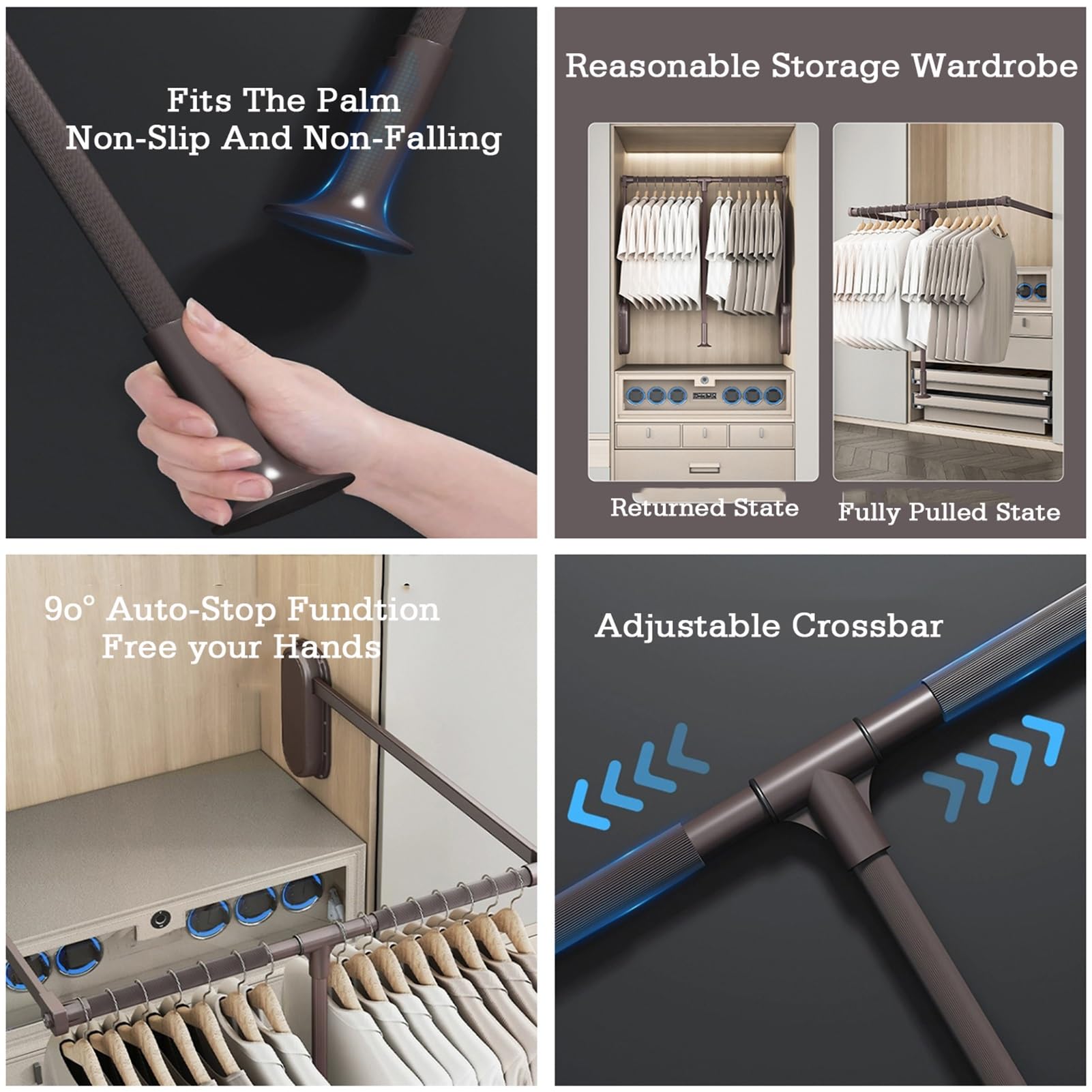 Fits The Palm
Non-Slip And Non-Falling

Reasonable Storage Wardrobe

Returned State

Fully Pulled State

9o° Auto-Stop Fundtion
Free your Hands

Adjustable Crossbar