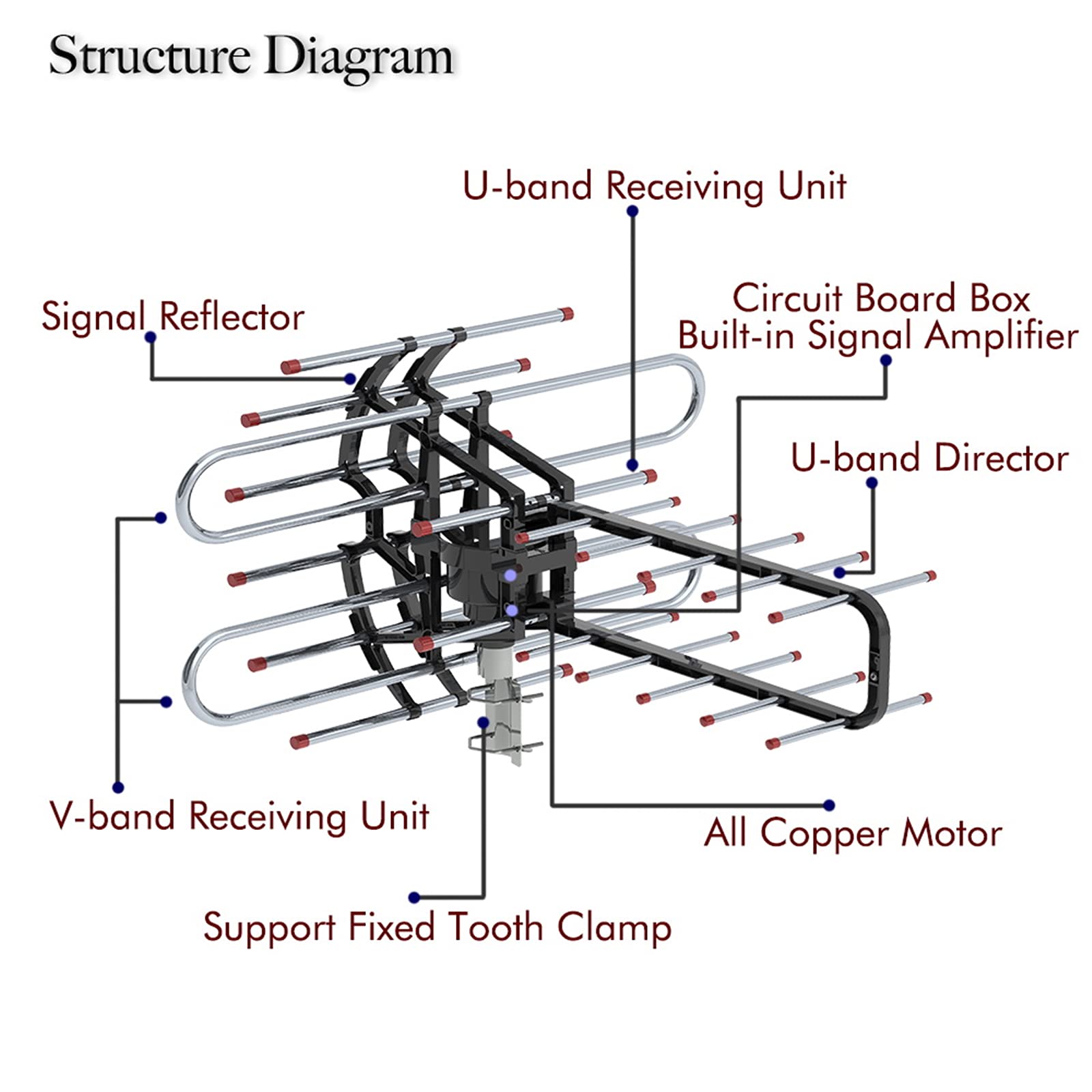 Structure Diagram

U-band Receiving Unit

Signal Reflector

Circuit Board Box
Built-in Signal Amplifier

U-band Director

V-band Receiving Unit

All Copper Motor

Support Fixed Tooth Clamp