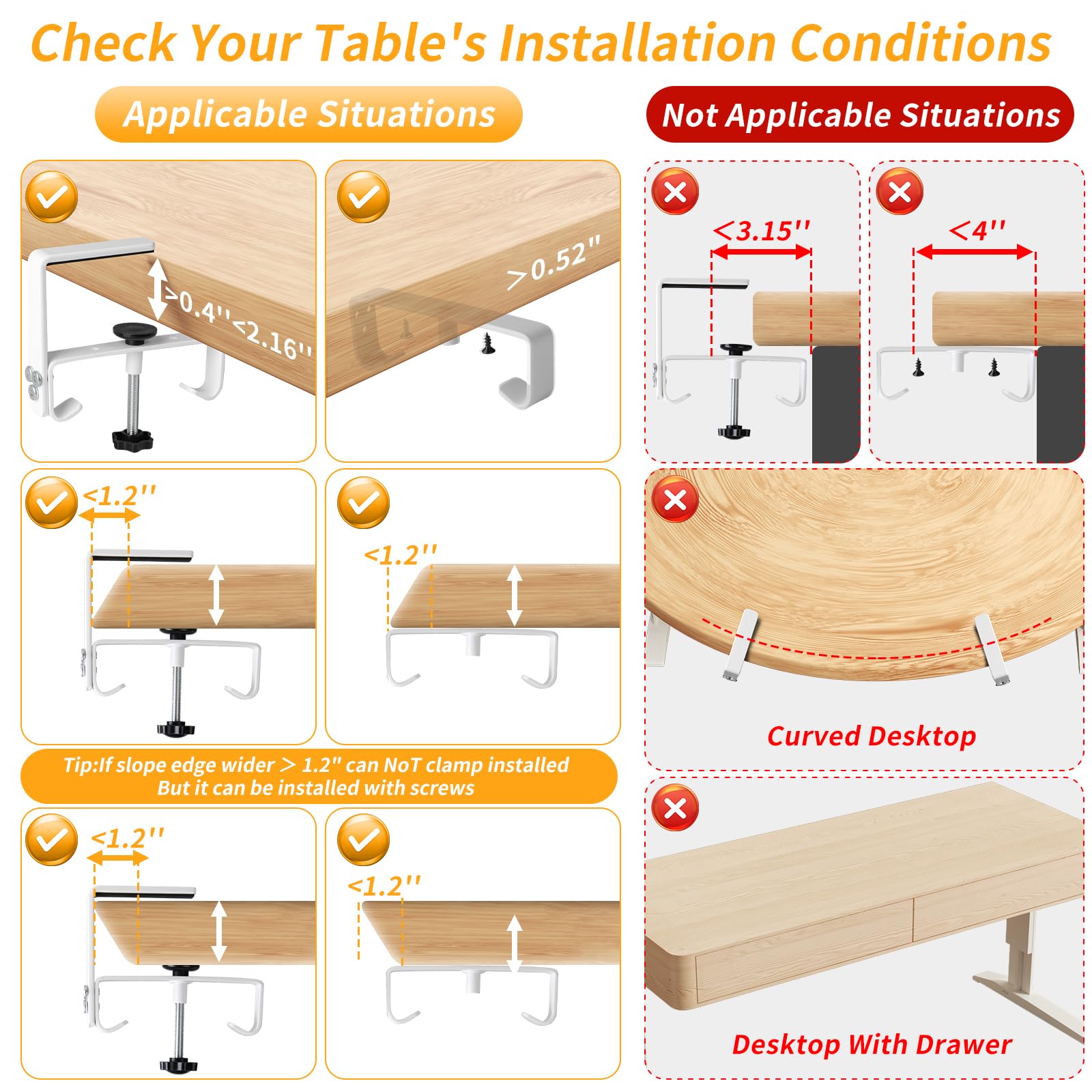 Check Your Table's Installation Conditions

Applicable Situations

>0.4''<2.16''

>0.52''

<1.2''

<1.2''

Tip:If slope edge wider > 1.2" can NoT clamp installed
But it can be installed with screws

<1.2''

<1.2''

Not Applicable Situations

<3.15''

<4''

Curved Desktop

Desktop With Drawer