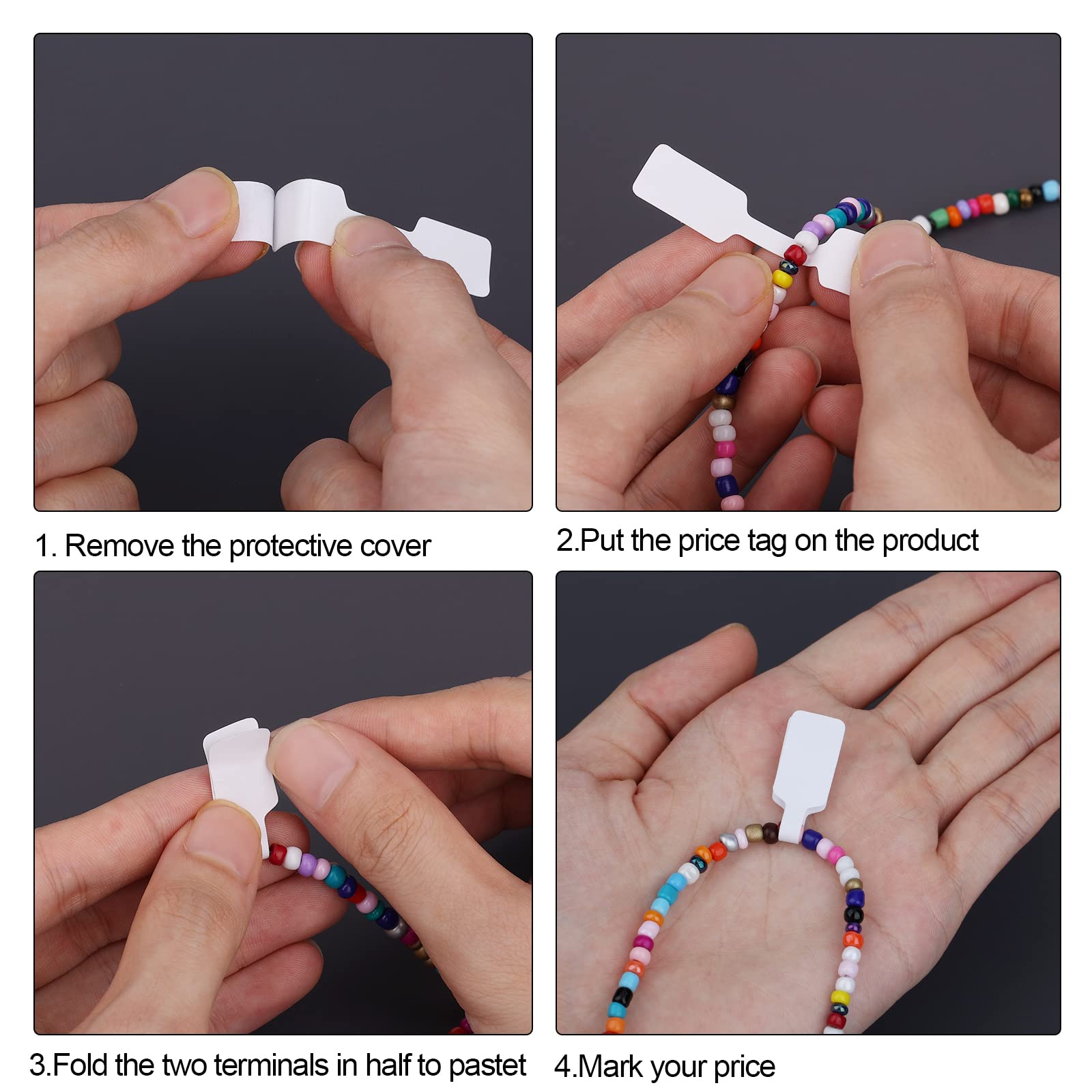 1. Remove the protective cover

2.Put the price tag on the product

3.Fold the two terminals in half to pastet

4.Mark your price