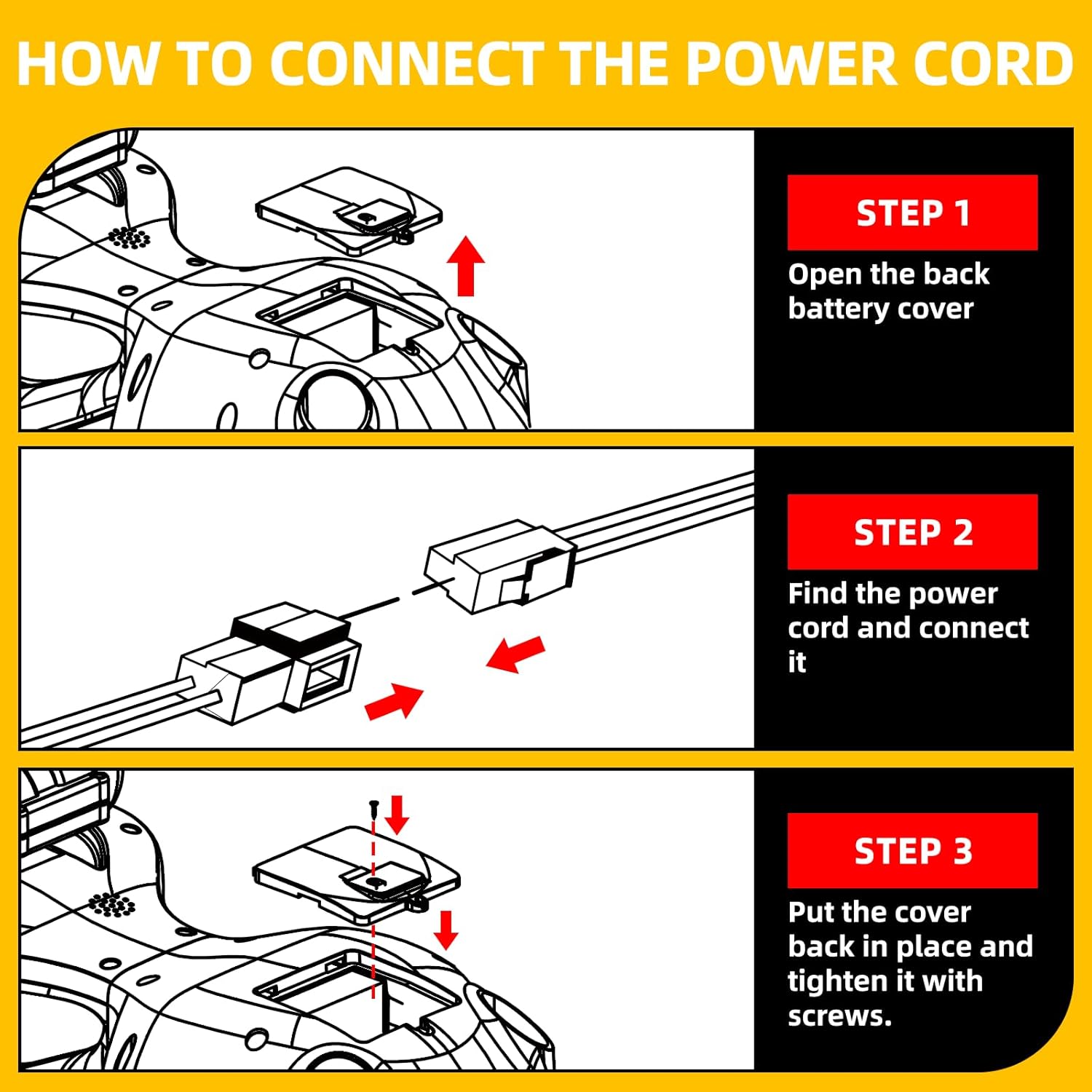 HOW TO CONNECT THE POWER CORD

STEP 1

Open the back battery cover

STEP 2

Find the power cord and connect it

STEP 3

Put the cover back in place and tighten it with screws.