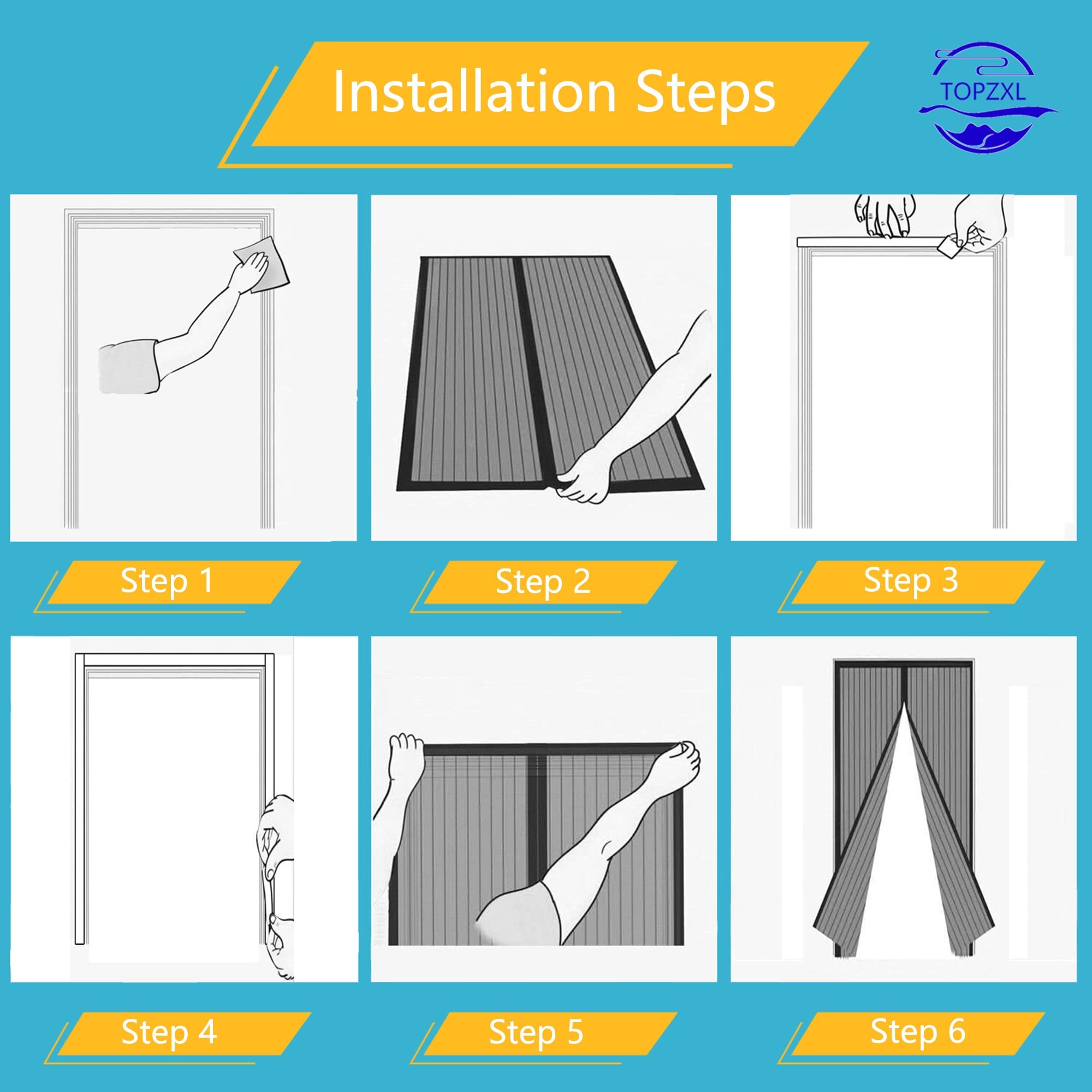 Installation Steps

TOPZXL

Step 1

Step 2

Step 3

Step 4

Step 5

Step 6