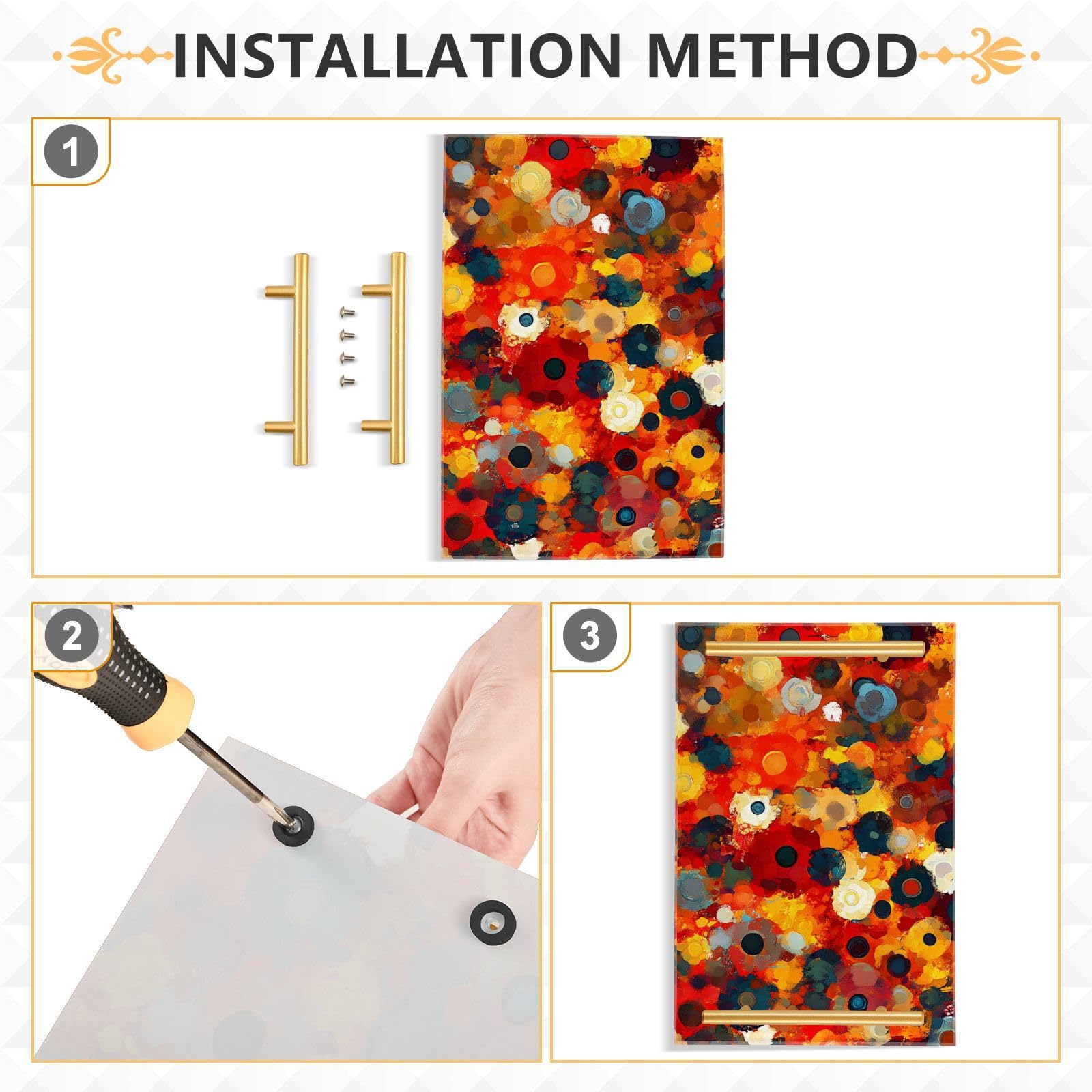 INSTALLATION METHOD

1

2

3