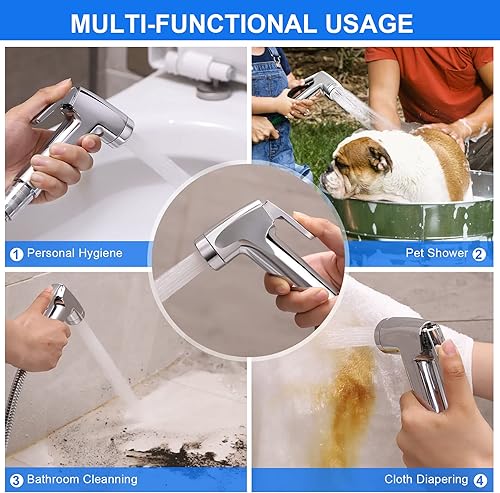 MULTI-FUNCTIONAL USAGE

1 Personal Hygiene

Pet Shower 2

3 Bathroom Cleanning

Cloth Diapering 4