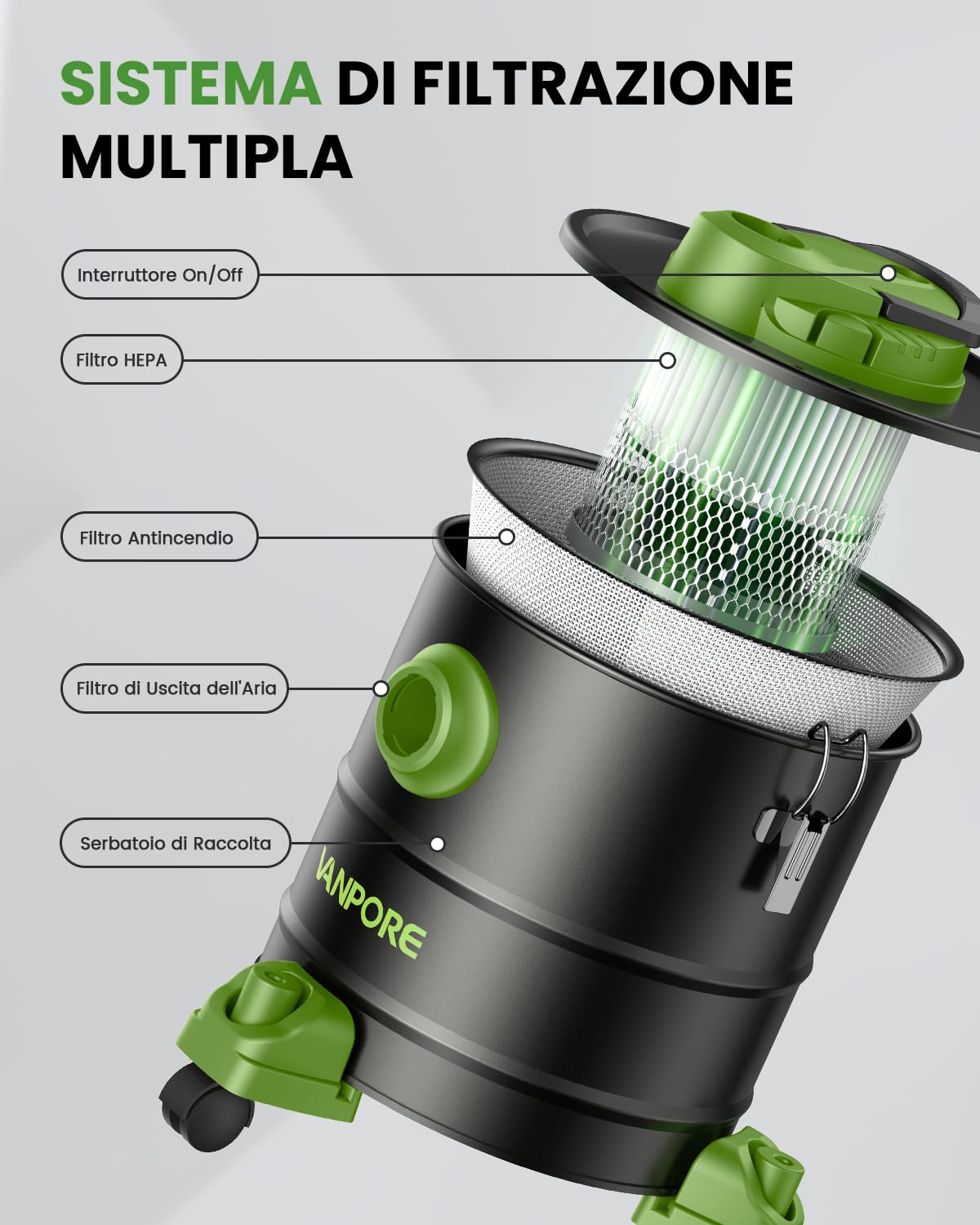 SISTEMA DI FILTRAZIONE MULTIPLA

Interruttore On/Off

Filtro HEPA

Filtro Antincendio

Filtro di Uscita dell'Aria

Serbatoio di Raccolta

VANPORE