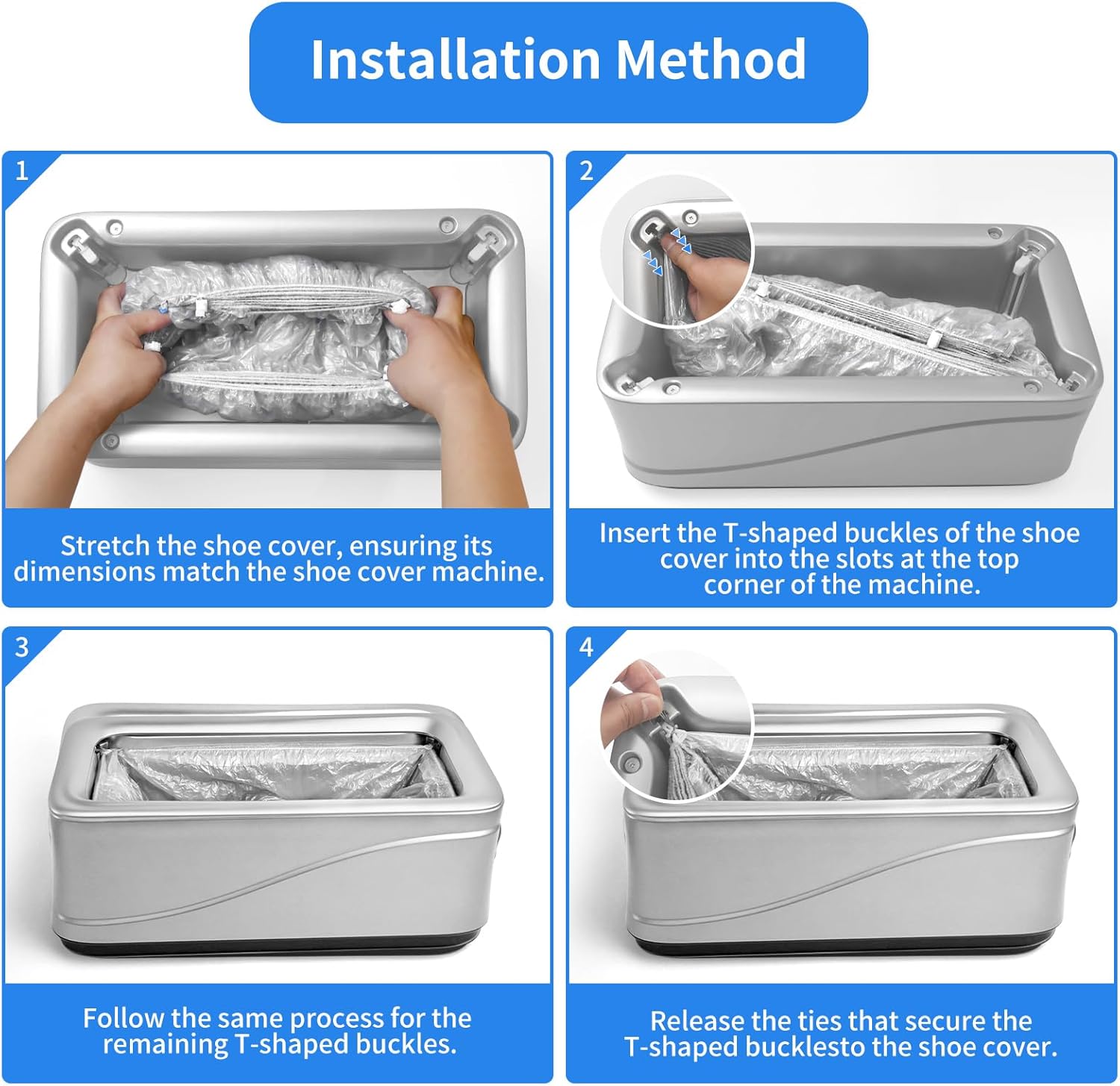 Installation Method

1

Stretch the shoe cover, ensuring its dimensions match the shoe cover machine.

2

Insert the T-shaped buckles of the shoe cover into the slots at the top corner of the machine.

3

Follow the same process for the remaining T-shaped buckles.

4

Release the ties that secure the T-shaped bucklesto the shoe cover.