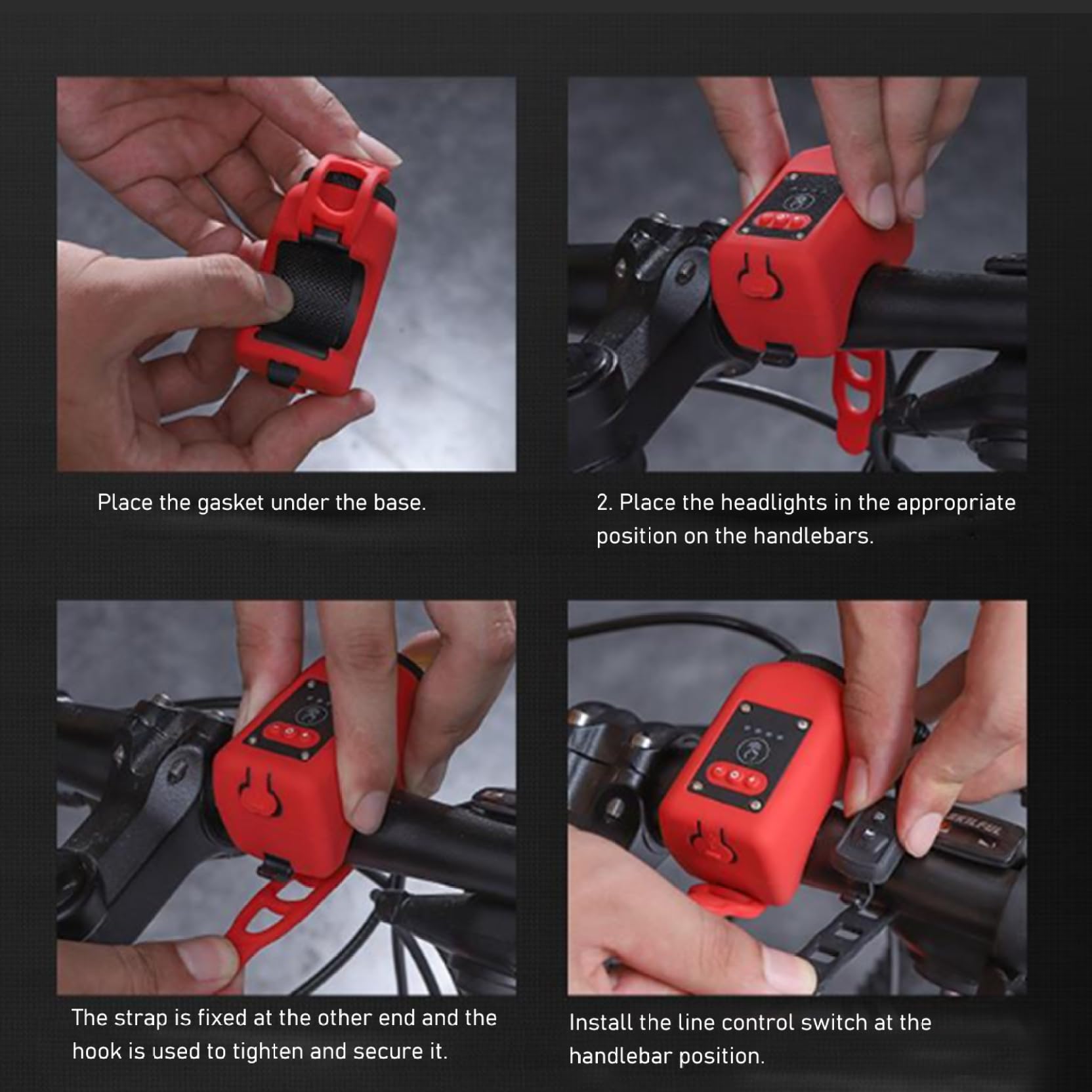 Place the gasket under the base.

2. Place the headlights in the appropriate position on the handlebars.

The strap is fixed at the other end and the hook is used to tighten and secure it.

Install the line control switch at the handlebar position.