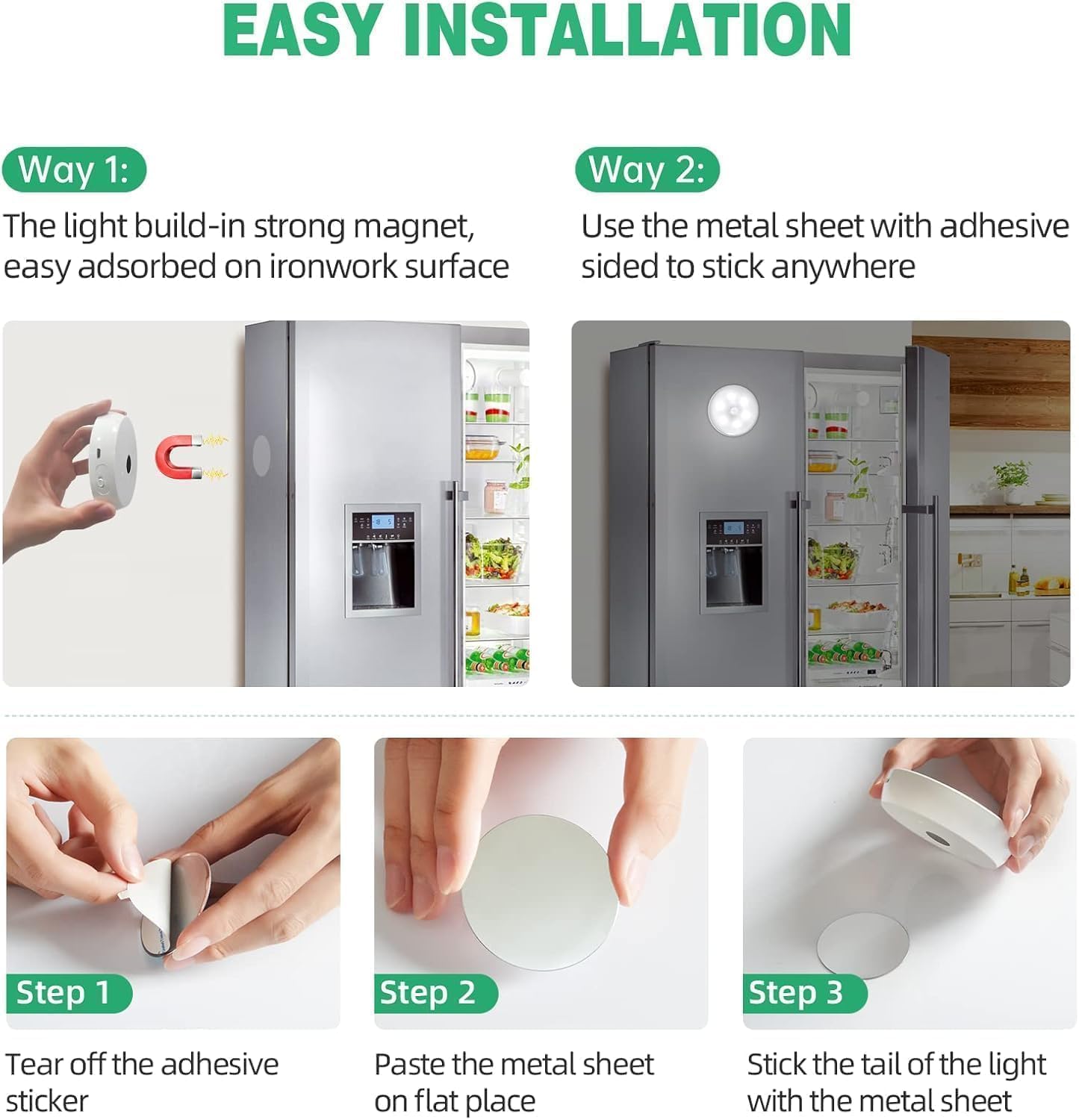 EASY INSTALLATION

Way 1:

The light build-in strong magnet, easy adsorbed on ironwork surface

Way 2:

Use the metal sheet with adhesive sided to stick anywhere

Step 1

Tear off the adhesive sticker

Step 2

Paste the metal sheet on flat place

Step 3

Stick the tail of the light with the metal sheet