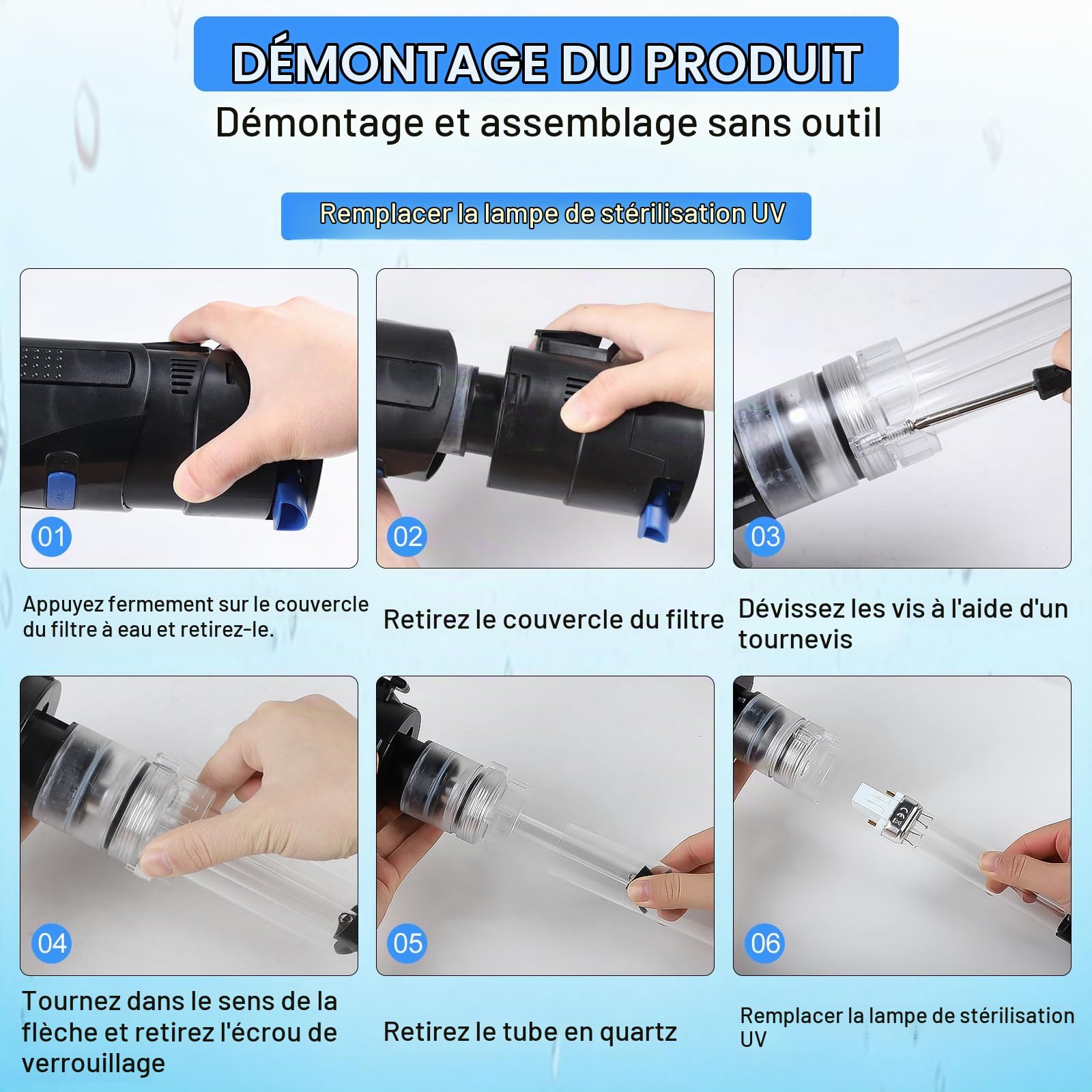 DÉMONTAGE DU PRODUIT

Démontage et assemblage sans outil

Remplacer la lampe de stérilisation UV

01

Appuyez fermement sur le couvercle du filtre à eau et retirez-le.

02

Retirez le couvercle du filtre

03

Dévissez les vis à l'aide d'un tournevis

04

Tournez dans le sens de la flèche et retirez l'écrou de verrouillage

05

Retirez le tube en quartz

06

Remplacer la lampe de stérilisation UV