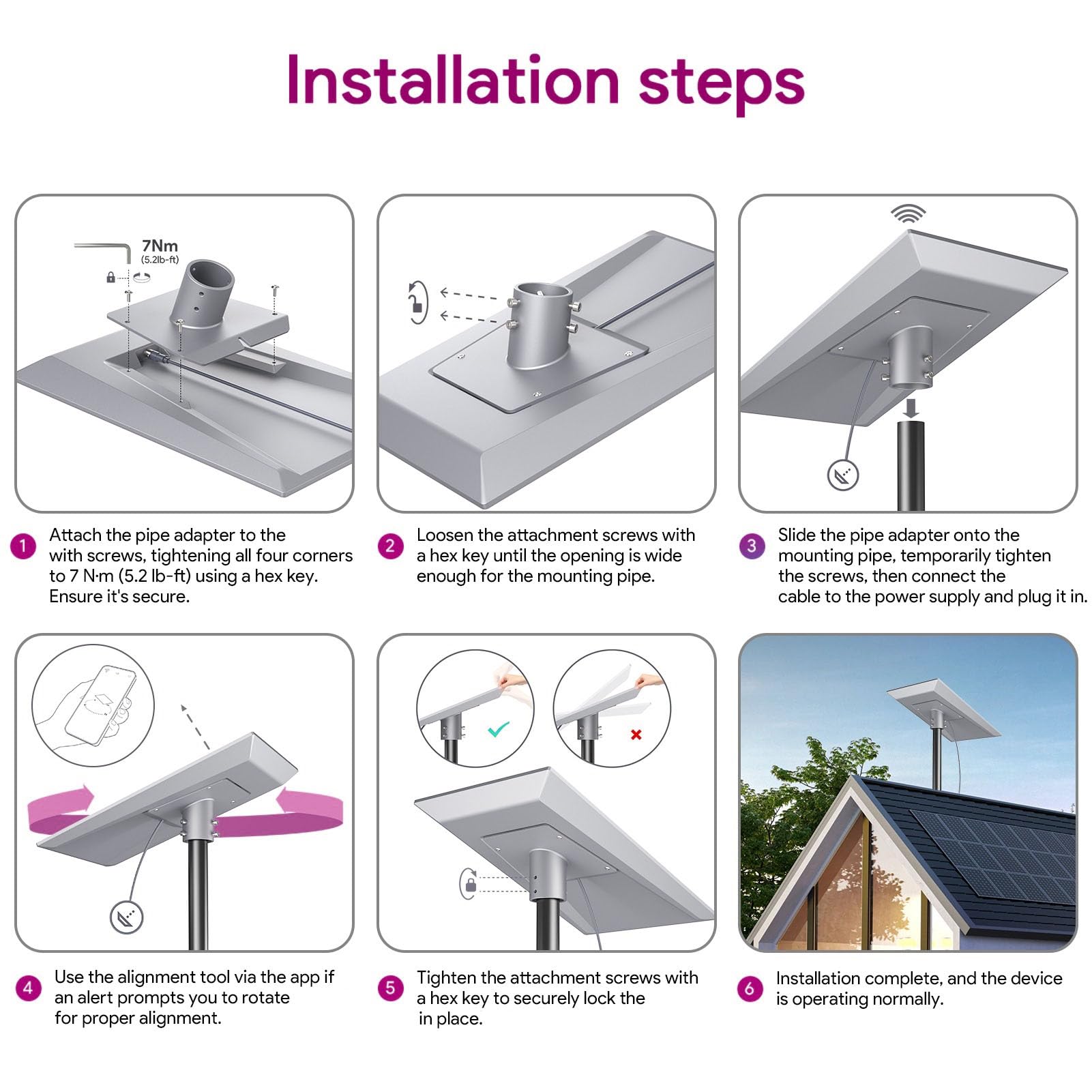 Installation steps

7Nm
(5.2lb-ft)

1 Attach the pipe adapter to the with screws, tightening all four corners to 7 N·m (5.2 lb-ft) using a hex key. Ensure it's secure.

2 Loosen the attachment screws with a hex key until the opening is wide enough for the mounting pipe.

3 Slide the pipe adapter onto the mounting pipe, temporarily tighten the screws, then connect the cable to the power supply and plug it in.

4 Use the alignment tool via the app if an alert prompts you to rotate for proper alignment.

5 Tighten the attachment screws with a hex key to securely lock the in place.

6 Installation complete, and the device is operating normally.