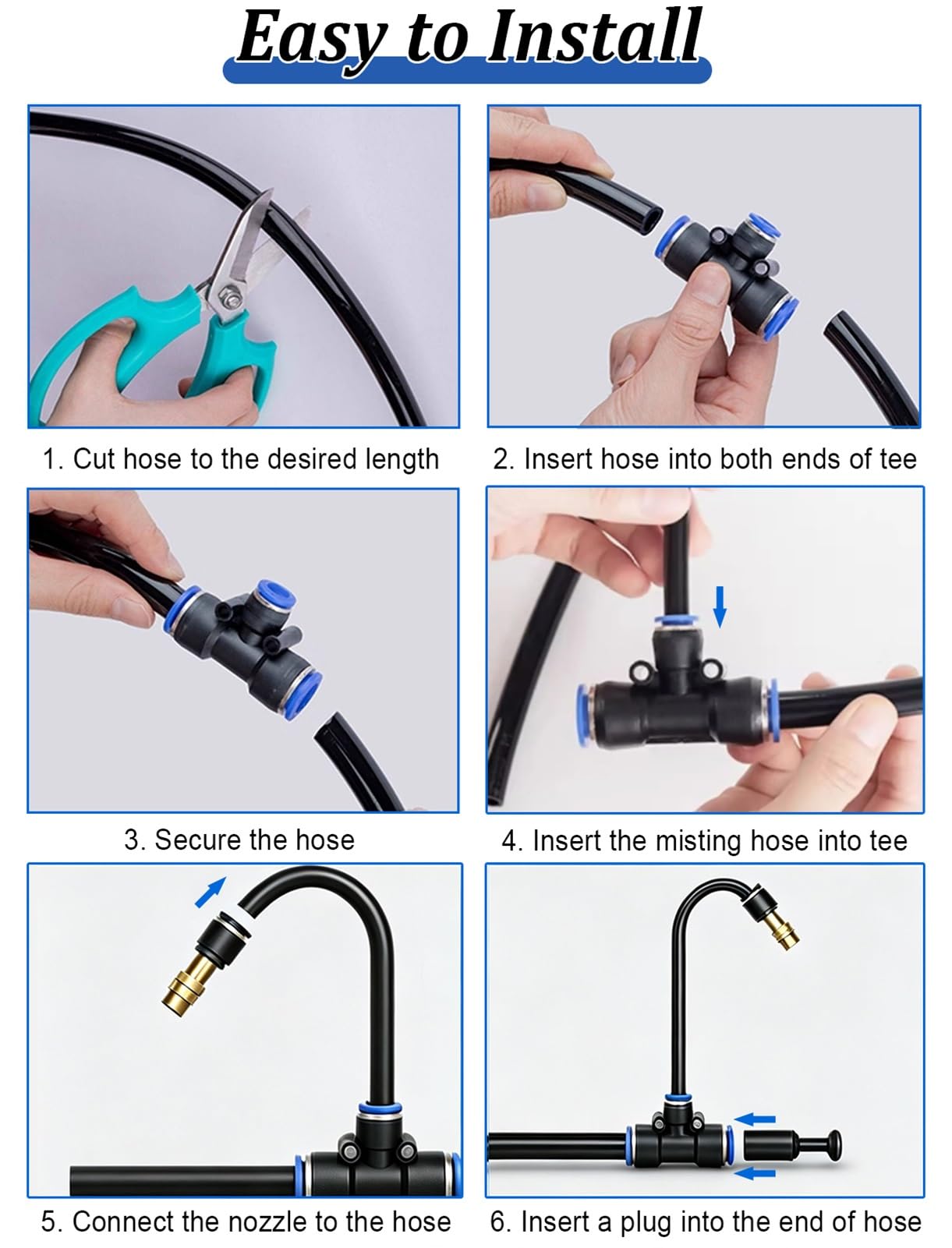 Easy to Install

1. Cut hose to the desired length

2. Insert hose into both ends of tee

3. Secure the hose

4. Insert the misting hose into tee

5. Connect the nozzle to the hose

6. Insert a plug into the end of hose