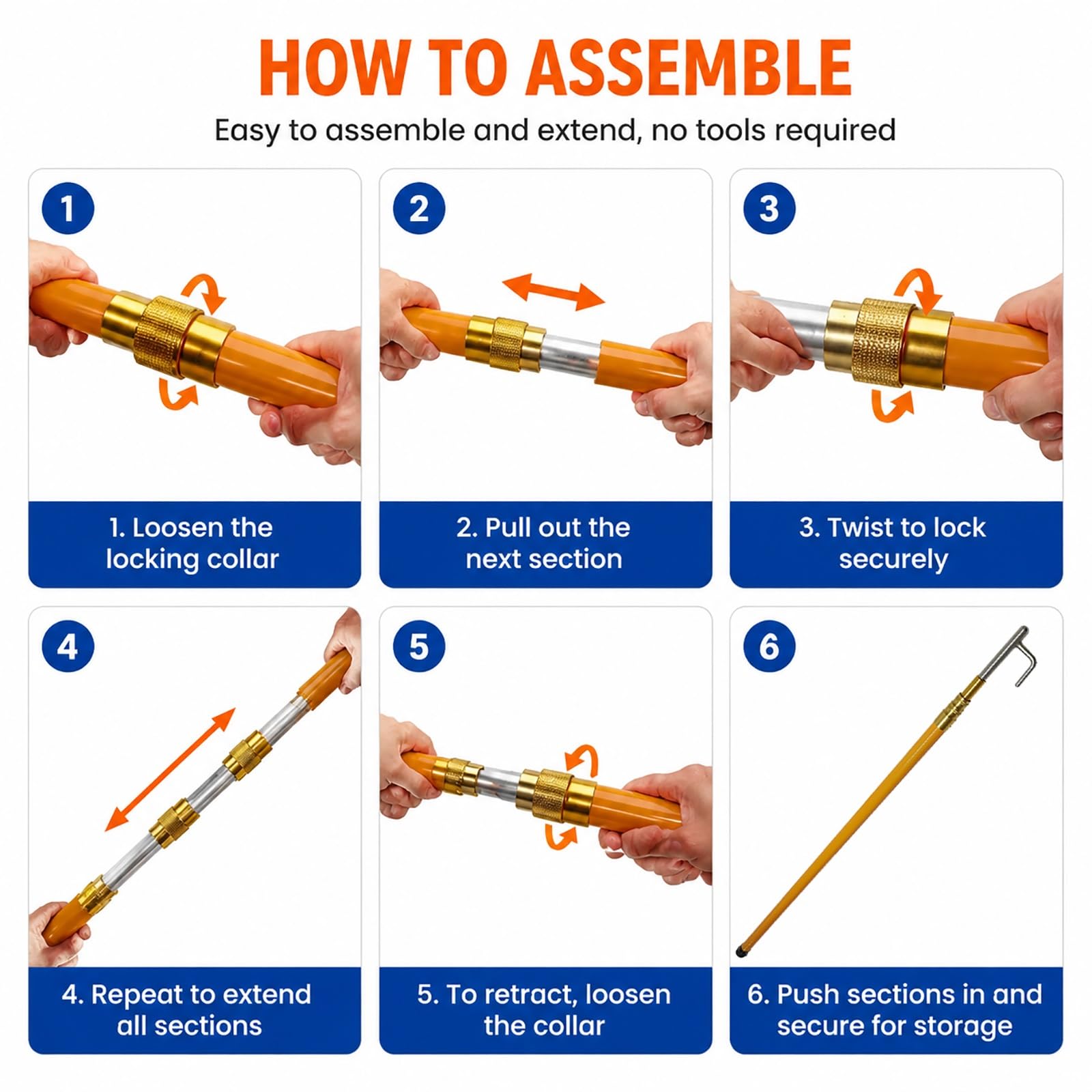 HOW TO ASSEMBLE

Easy to assemble and extend, no tools required

1

1. Loosen the locking collar

2

2. Pull out the next section

3

3. Twist to lock securely

4

4. Repeat to extend all sections

5

5. To retract, loosen the collar

6

6. Push sections in and secure for storage