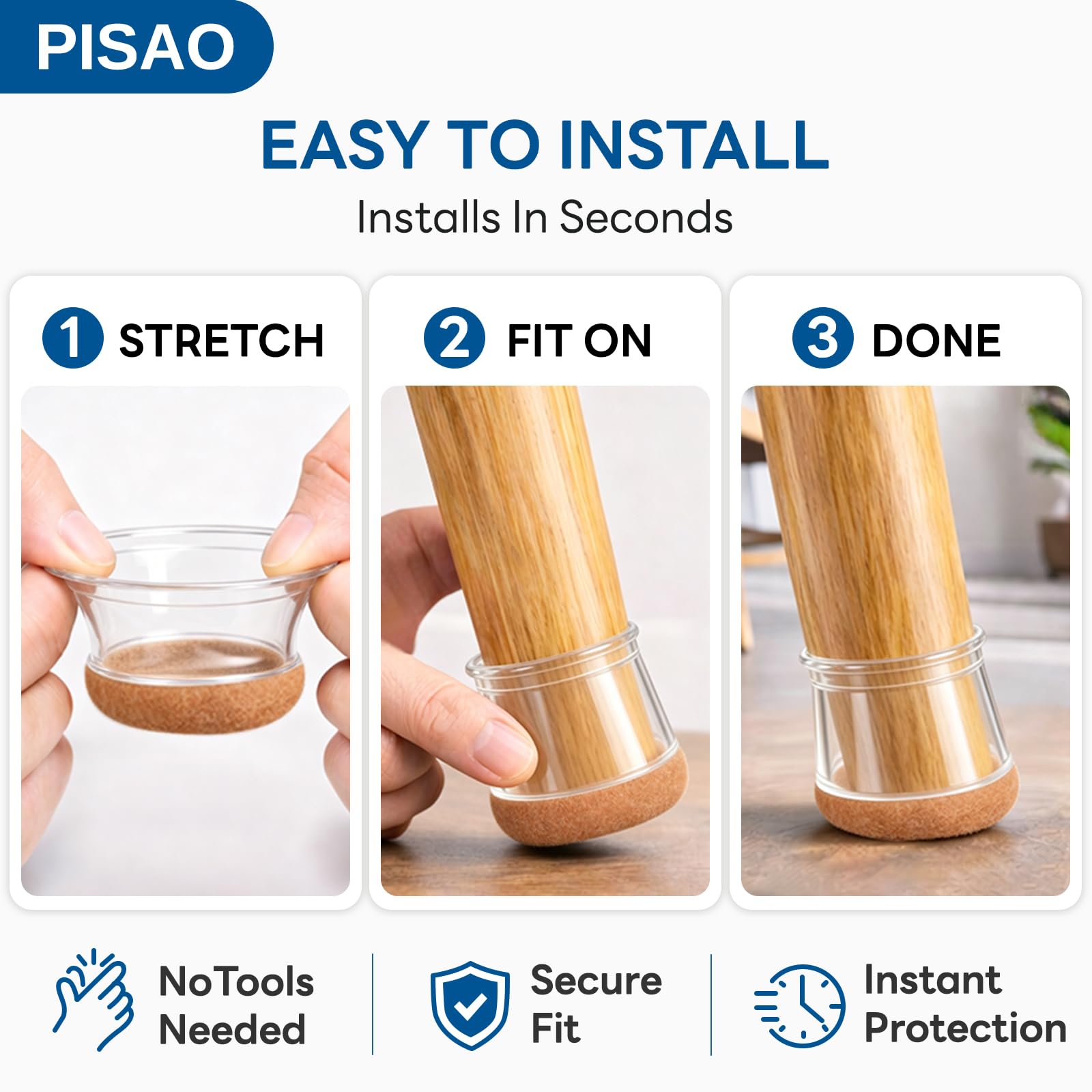 PISAO

EASY TO INSTALL

Installs In Seconds

1 STRETCH

2 FIT ON

3 DONE

NoTools Needed

Secure Fit

Instant Protection