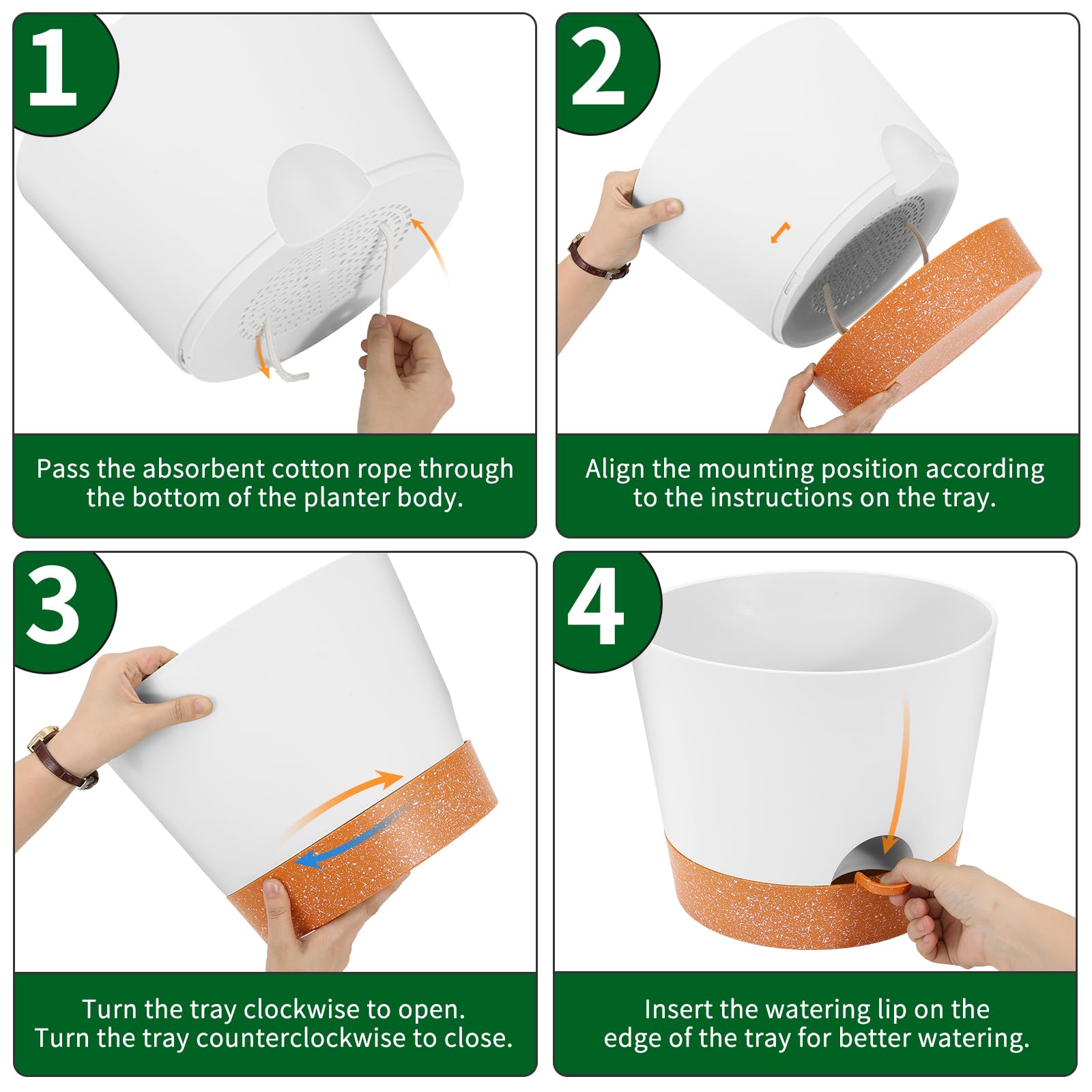 1

Pass the absorbent cotton rope through the bottom of the planter body.

2

Align the mounting position according to the instructions on the tray.

3

Turn the tray clockwise to open.
Turn the tray counterclockwise to close.

4

Insert the watering lip on the edge of the tray for better watering.