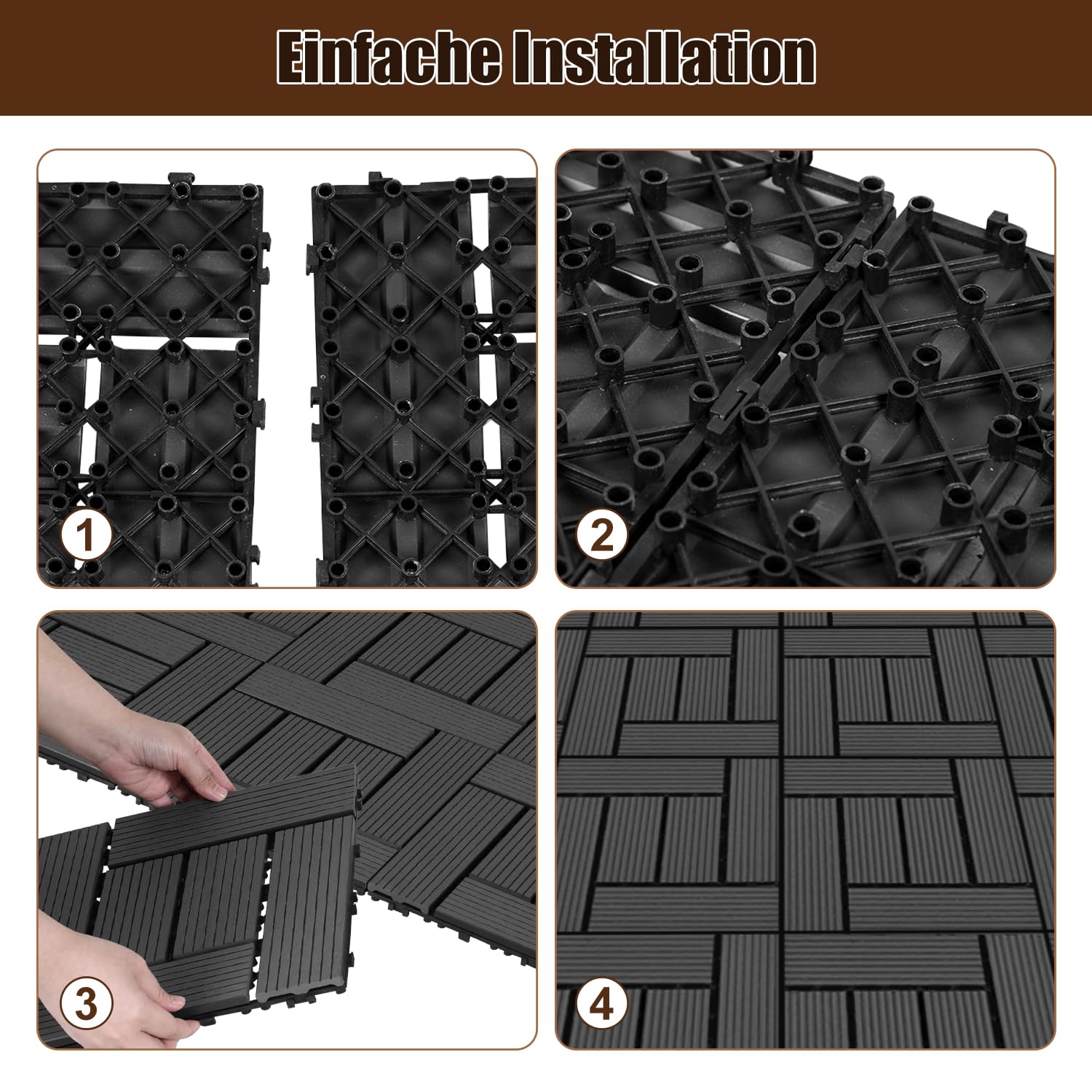 Einfache Installation

1

2

3

4