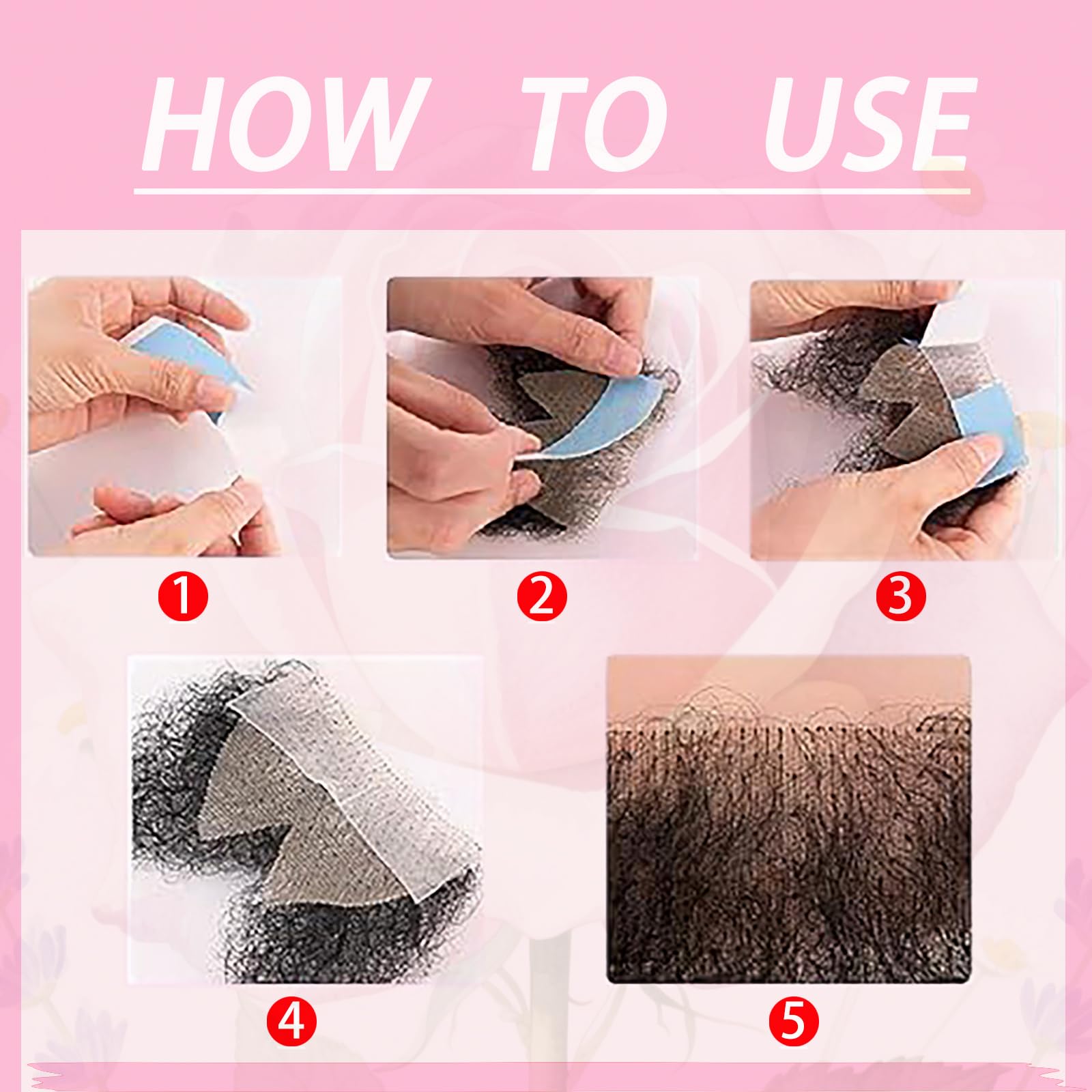 HOW TO USE

1

2

3

4

5