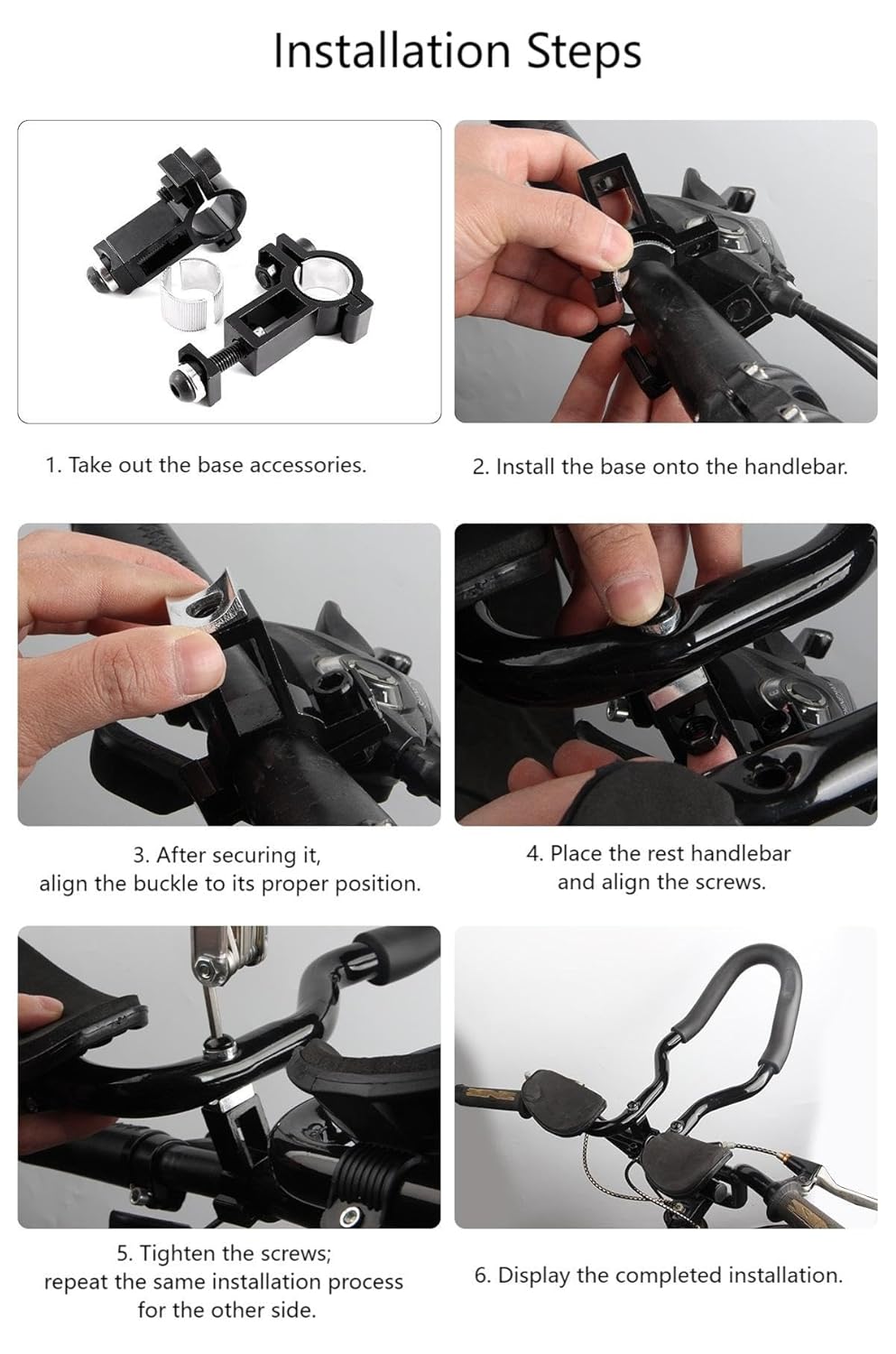 Installation Steps

1. Take out the base accessories.

2. Install the base onto the handlebar.

3. After securing it, align the buckle to its proper position.

4. Place the rest handlebar and align the screws.

5. Tighten the screws; repeat the same installation process for the other side.

6. Display the completed installation.