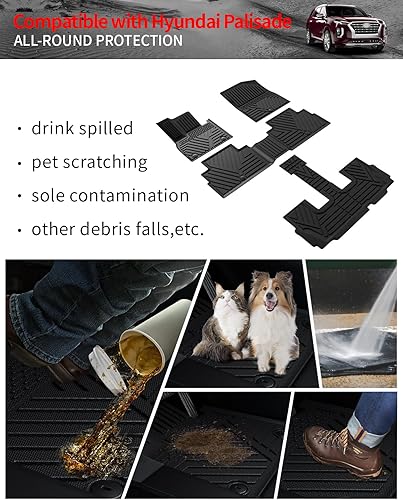 Compatible with Hyundai Palisade
ALL-ROUND PROTECTION

· drink spilled
· pet scratching
· sole contamination
· other debris falls,etc.