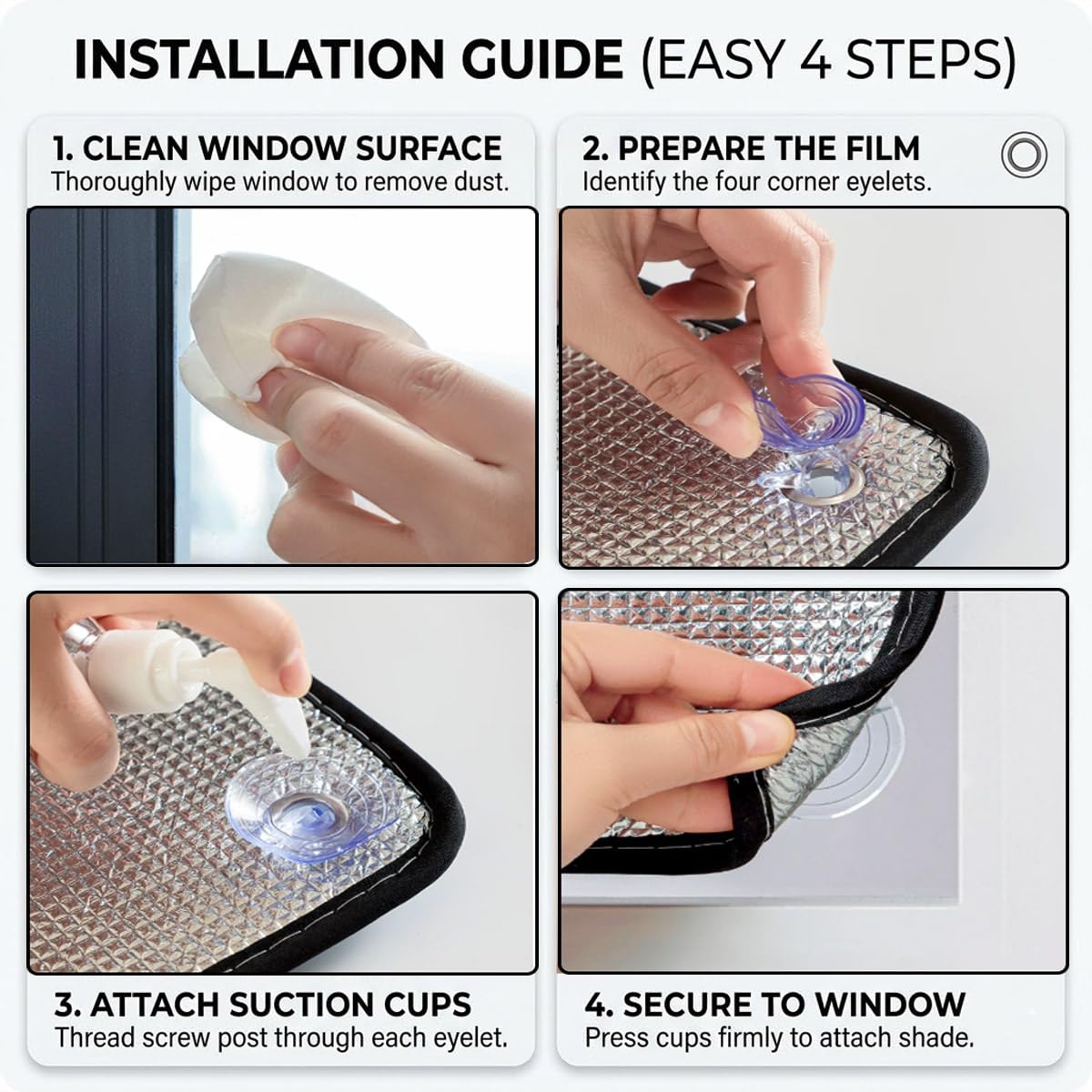 INSTALLATION GUIDE (EASY 4 STEPS)

1. CLEAN WINDOW SURFACE
Thoroughly wipe window to remove dust.

2. PREPARE THE FILM
Identify the four corner eyelets.

3. ATTACH SUCTION CUPS
Thread screw post through each eyelet.

4. SECURE TO WINDOW
Press cups firmly to attach shade.