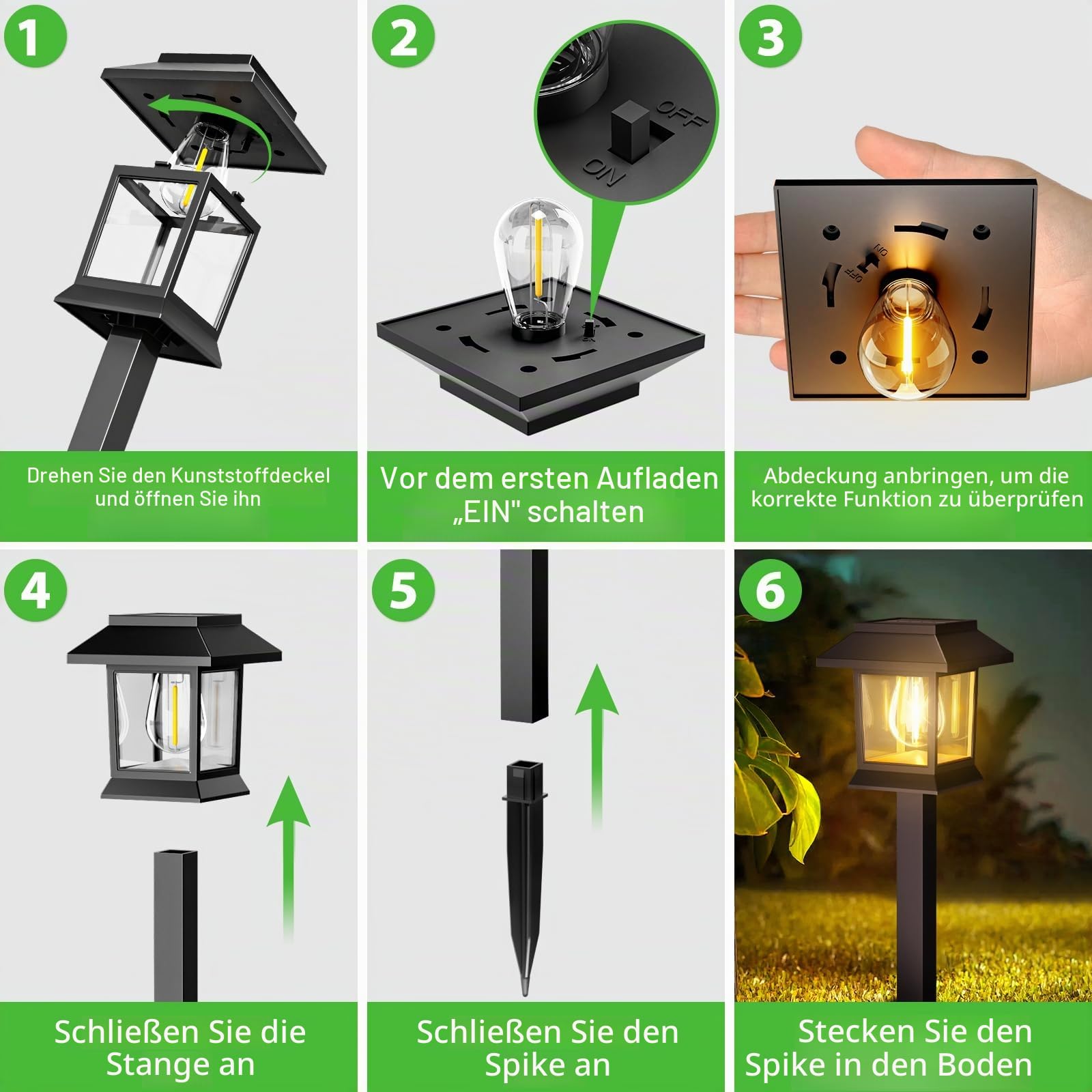 1

Drehen Sie den Kunststoffdeckel und öffnen Sie ihn

2

OFF

ON

Vor dem ersten Aufladen „EIN" schalten

3

ON

OFF

Abdeckung anbringen, um die korrekte Funktion zu überprüfen

4

Schließen Sie die Stange an

5

Schließen Sie den Spike an

6

Stecken Sie den Spike in den Boden