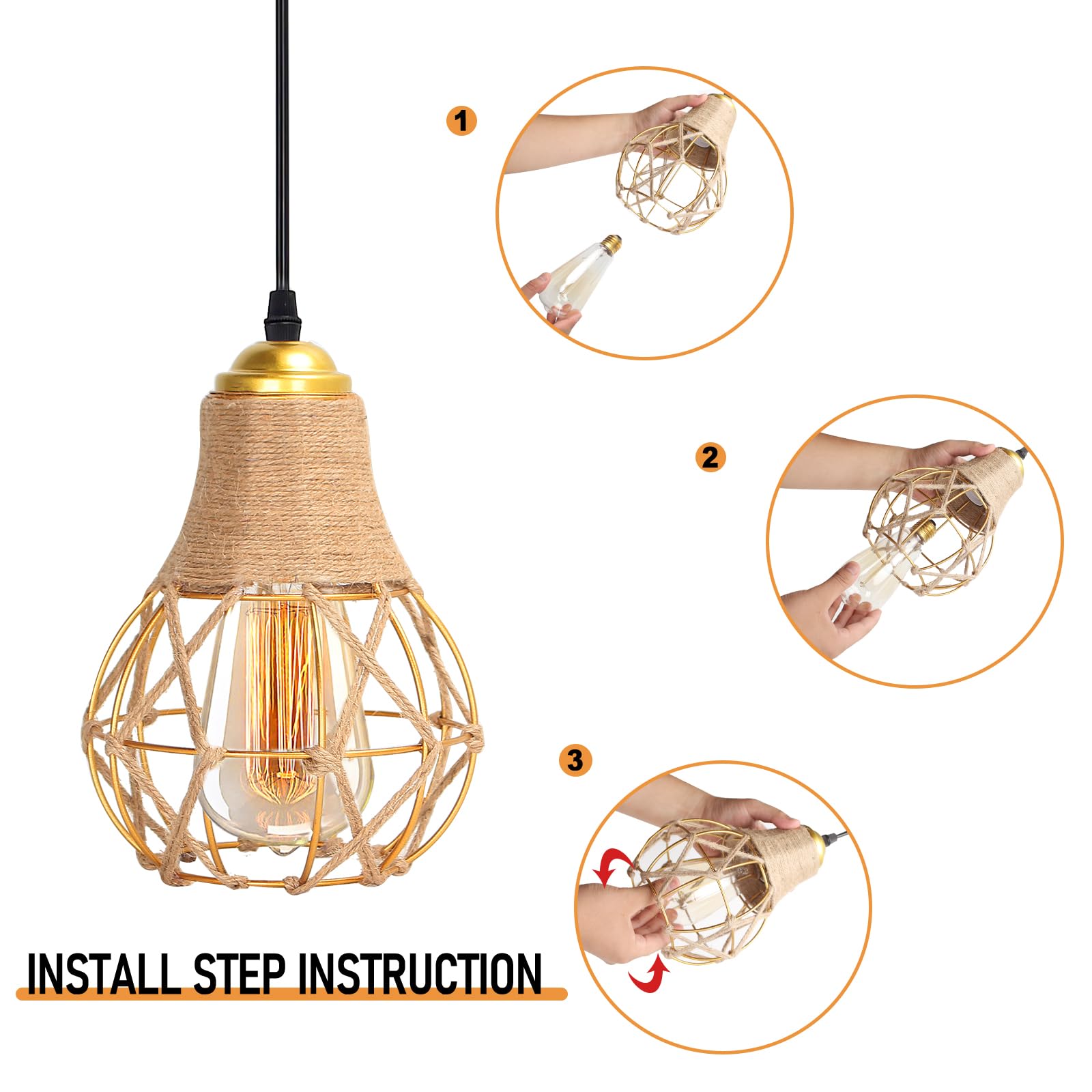 1

2

3

INSTALL STEP INSTRUCTION