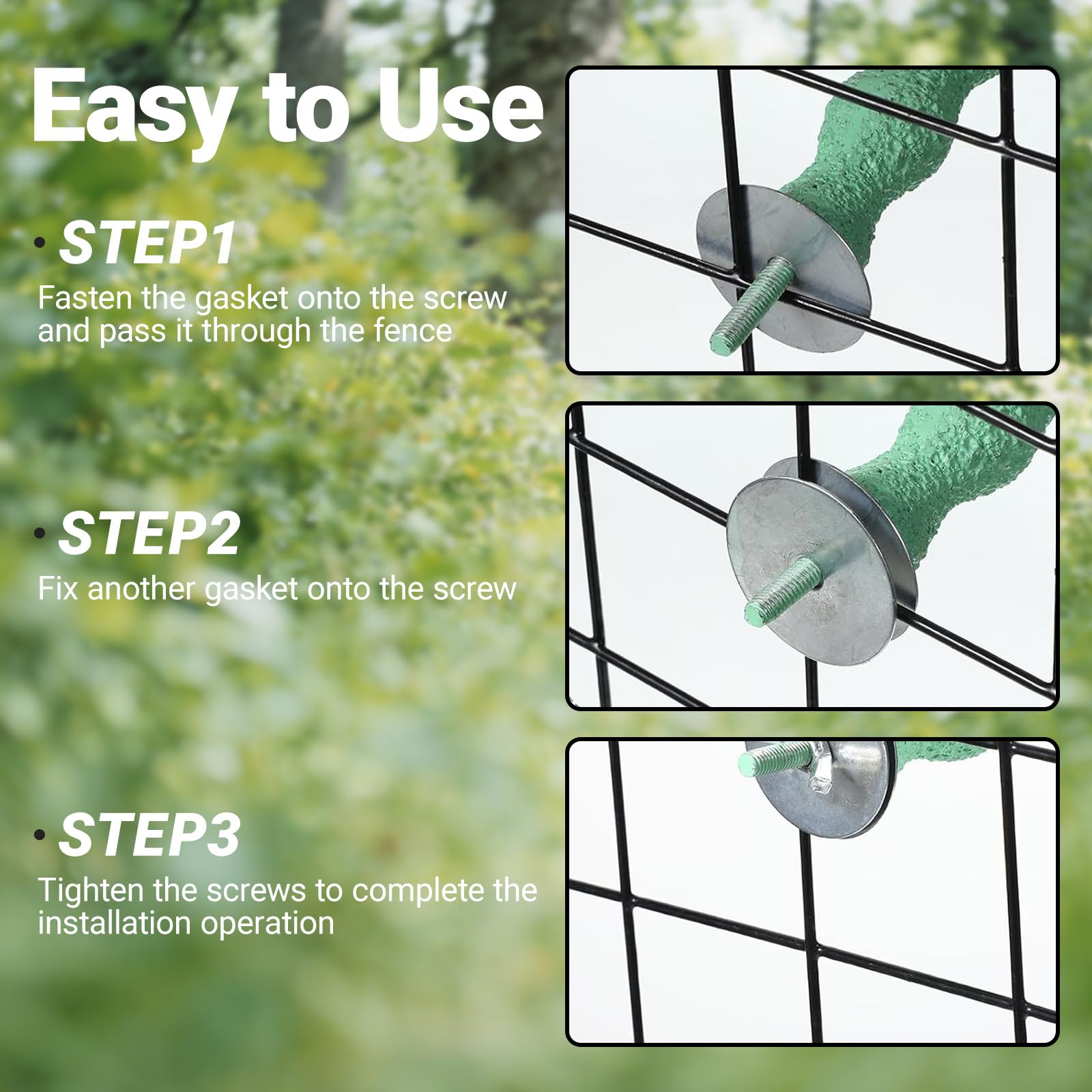 Easy to Use

• STEP1
Fasten the gasket onto the screw and pass it through the fence

• STEP2
Fix another gasket onto the screw

• STEP3
Tighten the screws to complete the installation operation