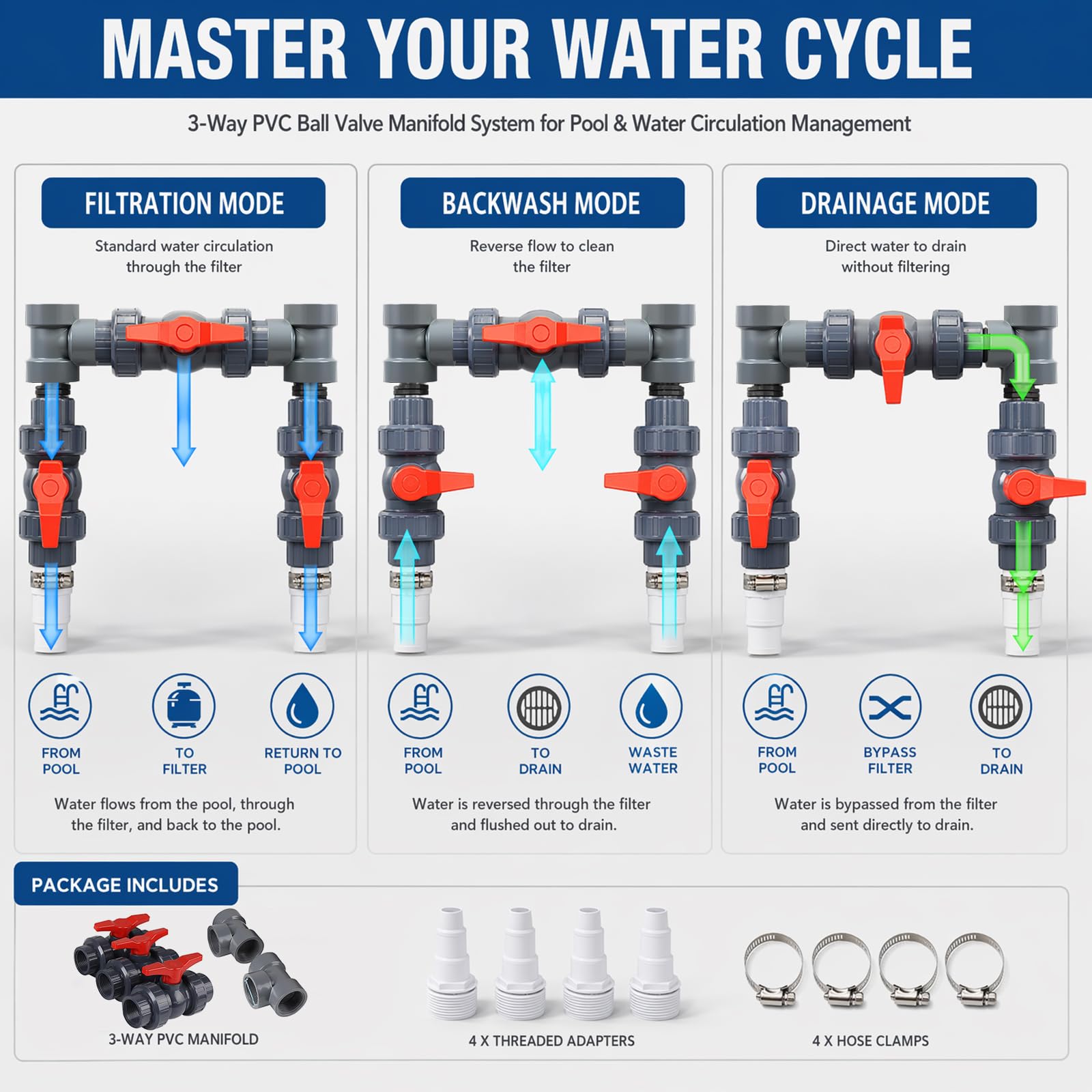 MASTER YOUR WATER CYCLE

3-Way PVC Ball Valve Manifold System for Pool & Water Circulation Management

FILTRATION MODE

Standard water circulation through the filter

FROM POOL

TO FILTER

RETURN TO POOL

Water flows from the pool, through the filter, and back to the pool.

BACKWASH MODE

Reverse flow to clean the filter

FROM POOL

TO DRAIN

WASTE WATER

Water is reversed through the filter and flushed out to drain.

DRAINAGE MODE

Direct water to drain without filtering

FROM POOL

BYPASS FILTER

TO DRAIN

Water is bypassed from the filter and sent directly to drain.

PACKAGE INCLUDES

3-WAY PVC MANIFOLD

4 X THREADED ADAPTERS

4 X HOSE CLAMPS