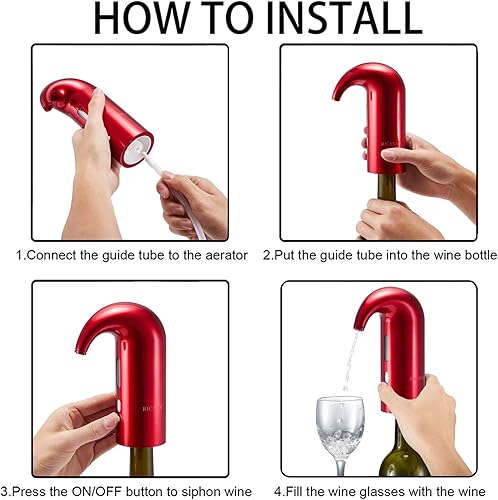 HOW TO INSTALL

1.Connect the guide tube to the aerator

2.Put the guide tube into the wine bottle

3.Press the ON/OFF button to siphon wine

4.Fill the wine glasses with the wine