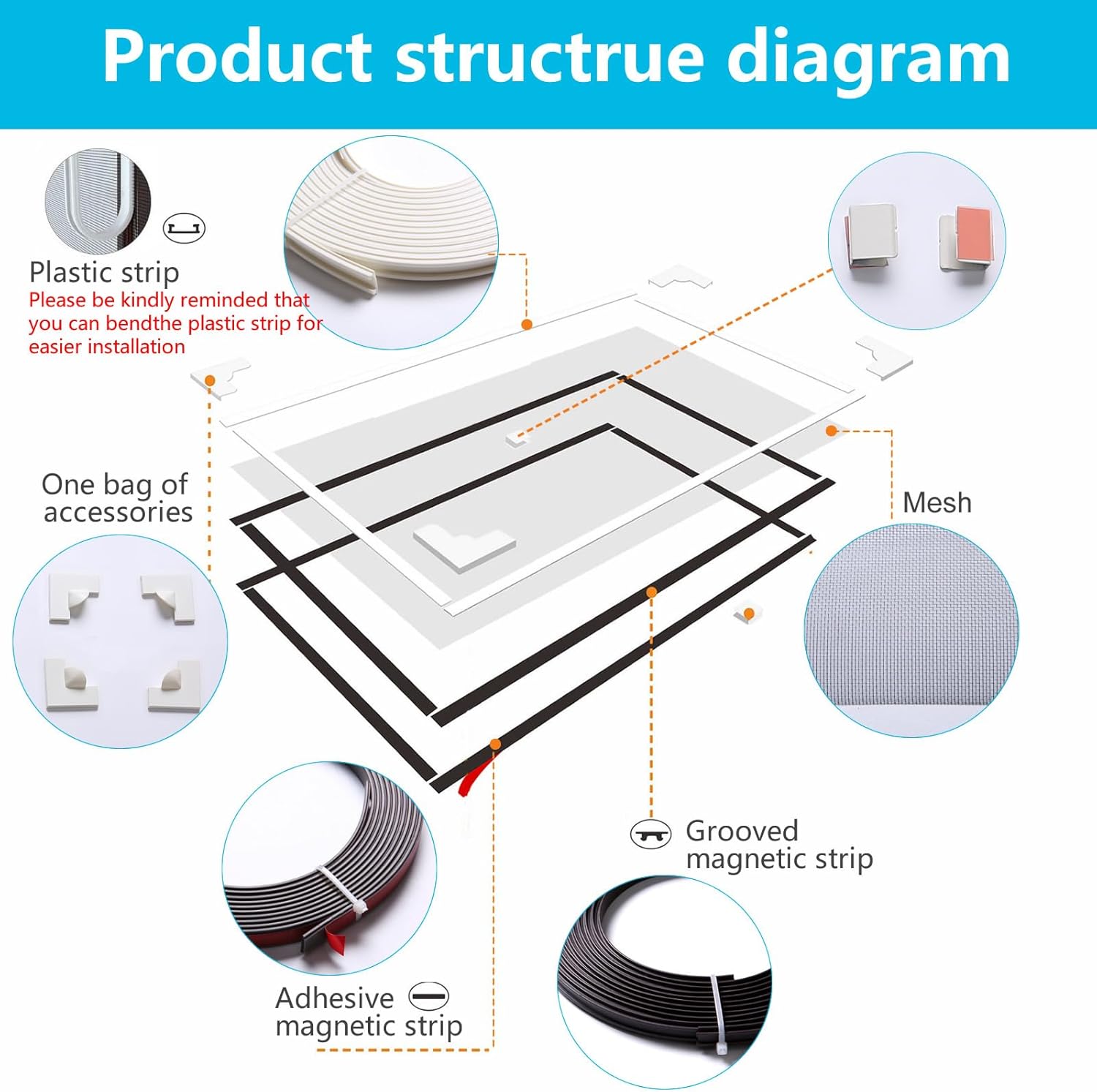 Product structrue diagram

Plastic strip
Please be kindly reminded that you can bendthe plastic strip for easier installation

One bag of accessories

Mesh

Grooved magnetic strip

Adhesive magnetic strip