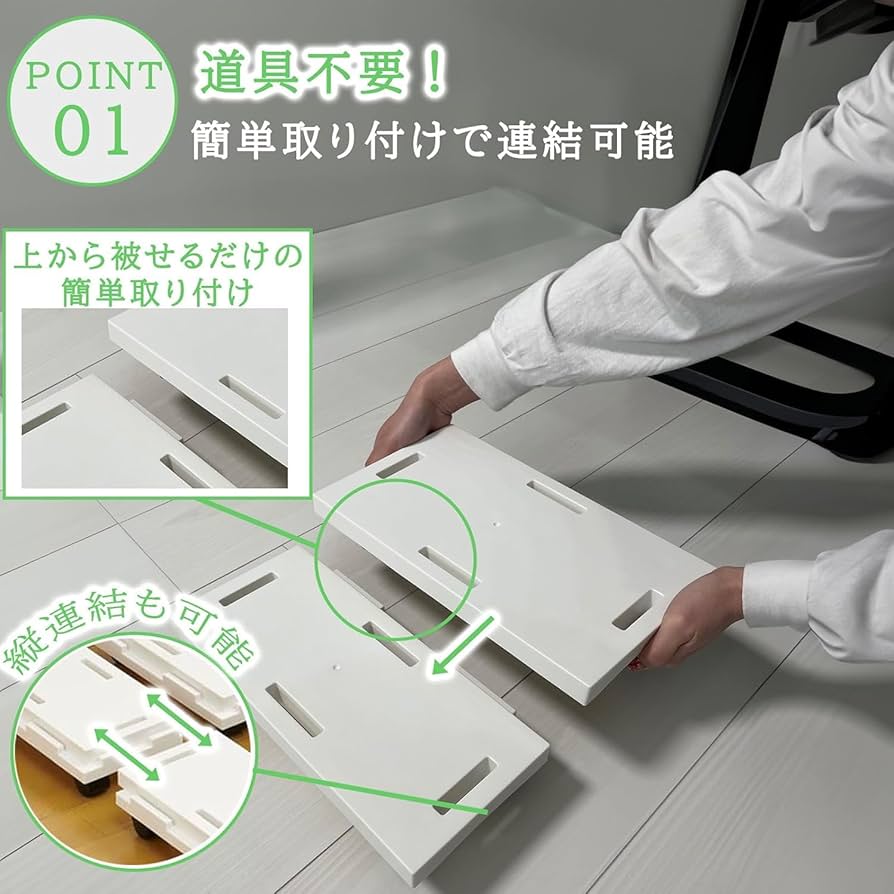 POINT 01

道具不要！
簡単取り付けで連結可能

上から被せるだけの
簡単取り付け

縦連結も可能