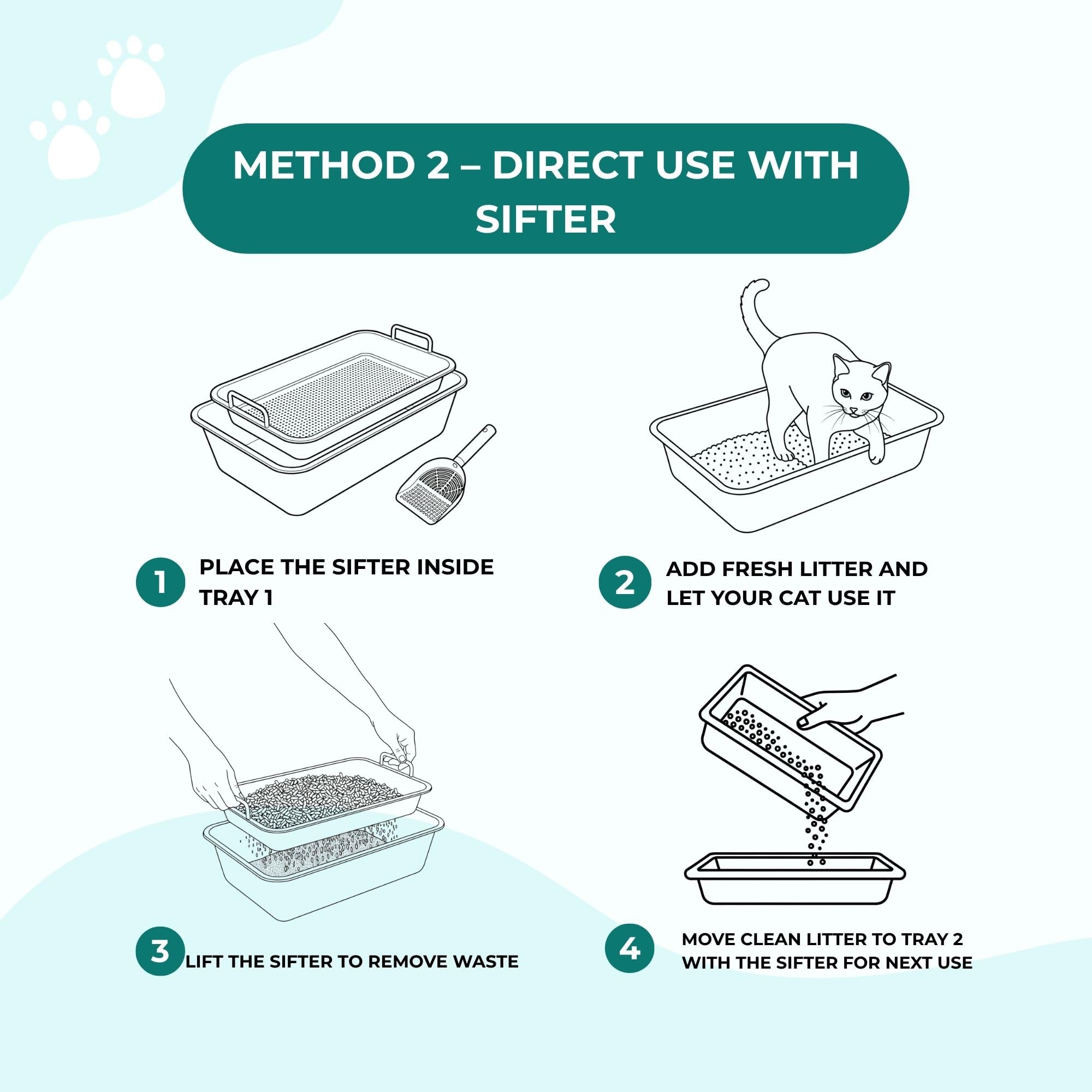 METHOD 2 – DIRECT USE WITH SIFTER

1 PLACE THE SIFTER INSIDE TRAY 1

2 ADD FRESH LITTER AND LET YOUR CAT USE IT

3 LIFT THE SIFTER TO REMOVE WASTE

4 MOVE CLEAN LITTER TO TRAY 2 WITH THE SIFTER FOR NEXT USE